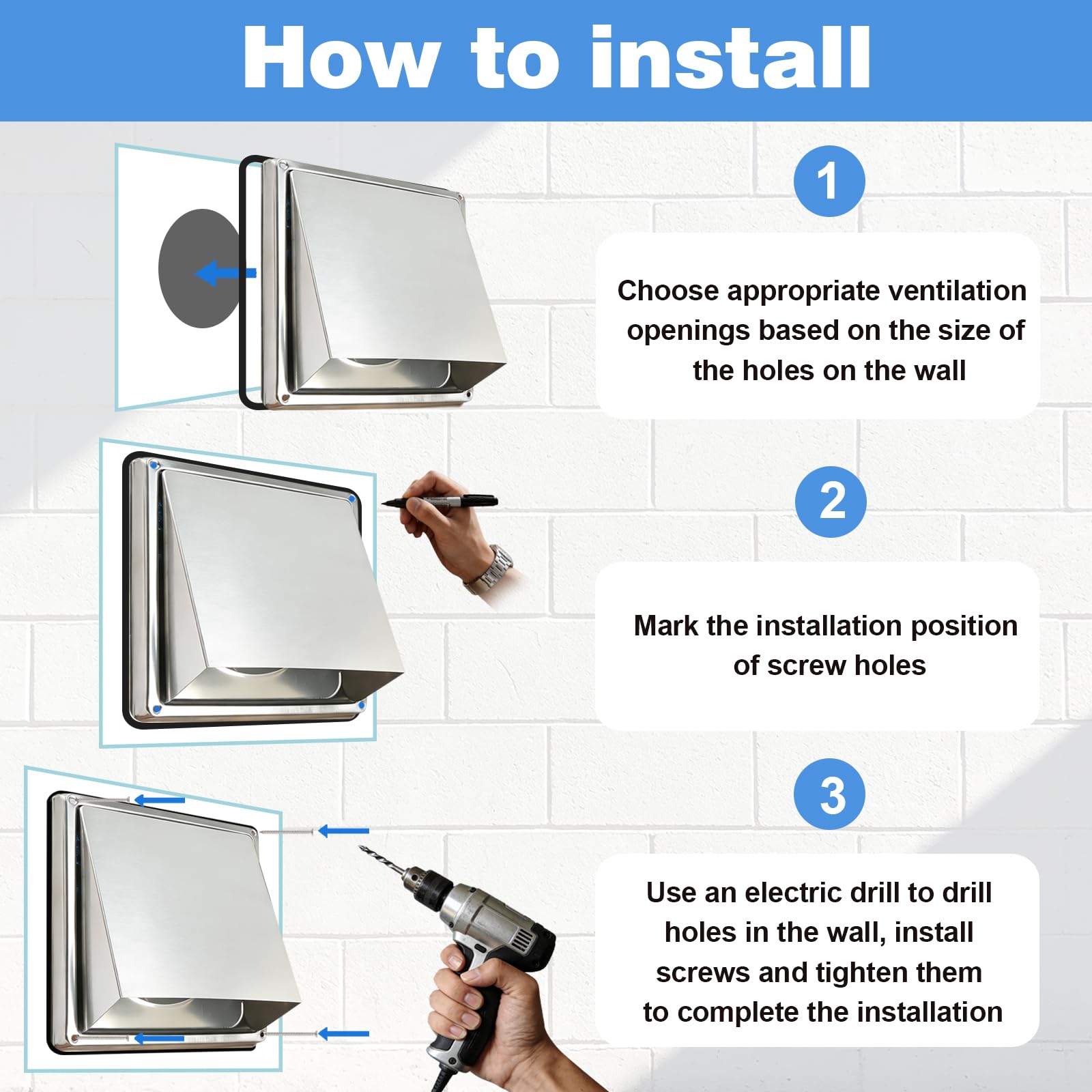 How to install

1

Choose appropriate ventilation openings based on the size of the holes on the wall

2

Mark the installation position of screw holes

3

Use an electric drill to drill holes in the wall, install screws and tighten them to complete the installation