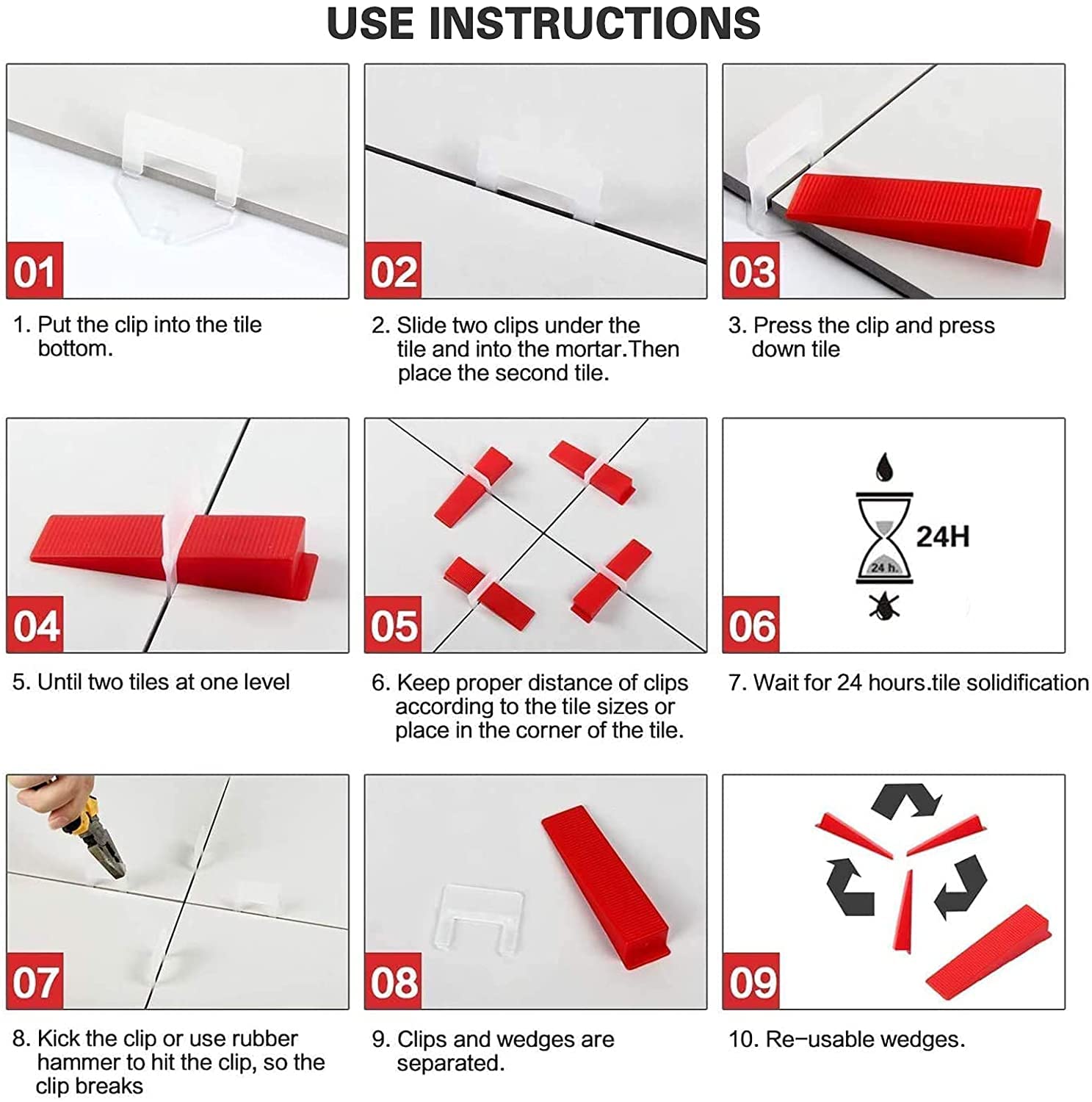 USE INSTRUCTIONS

01

1. Put the clip into the tile bottom.

02

2. Slide two clips under the tile and into the mortar.Then place the second tile.

03

3. Press the clip and press down tile

04

5. Until two tiles at one level

05

6. Keep proper distance of clips according to the tile sizes or place in the corner of the tile.

24H
24 h.
06

7. Wait for 24 hours.tile solidification

07

8. Kick the clip or use rubber hammer to hit the clip, so the clip breaks

08

9. Clips and wedges are separated.

09

10. Re-usable wedges.