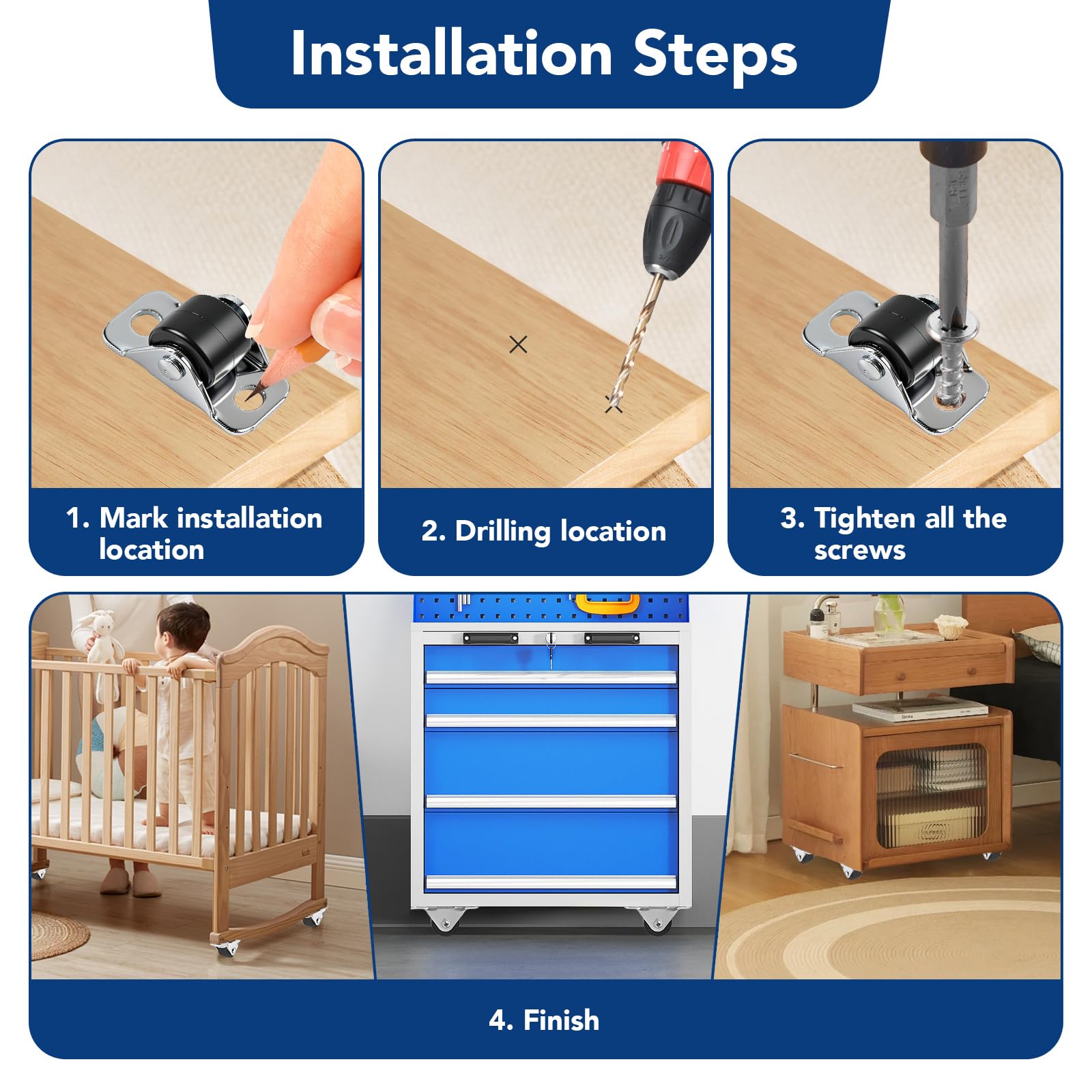 Installation Steps

1. Mark installation location

2. Drilling location

3. Tighten all the screws

4. Finish