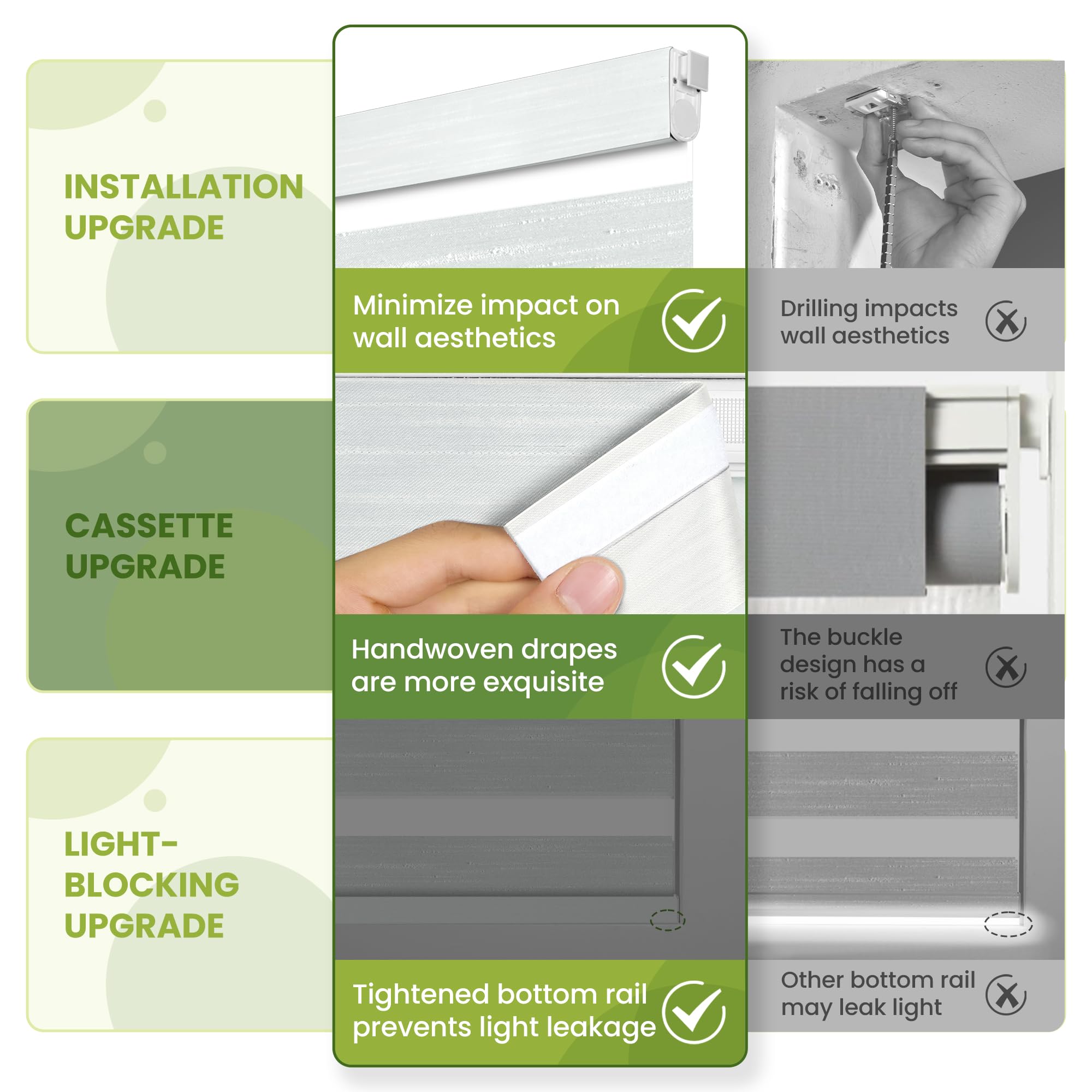 INSTALLATION UPGRADE

Minimize impact on wall aesthetics

Drilling impacts wall aesthetics

CASSETTE UPGRADE

Handwoven drapes are more exquisite

The buckle design has a risk of falling off

LIGHT-BLOCKING UPGRADE

Tightened bottom rail prevents light leakage

Other bottom rail may leak light