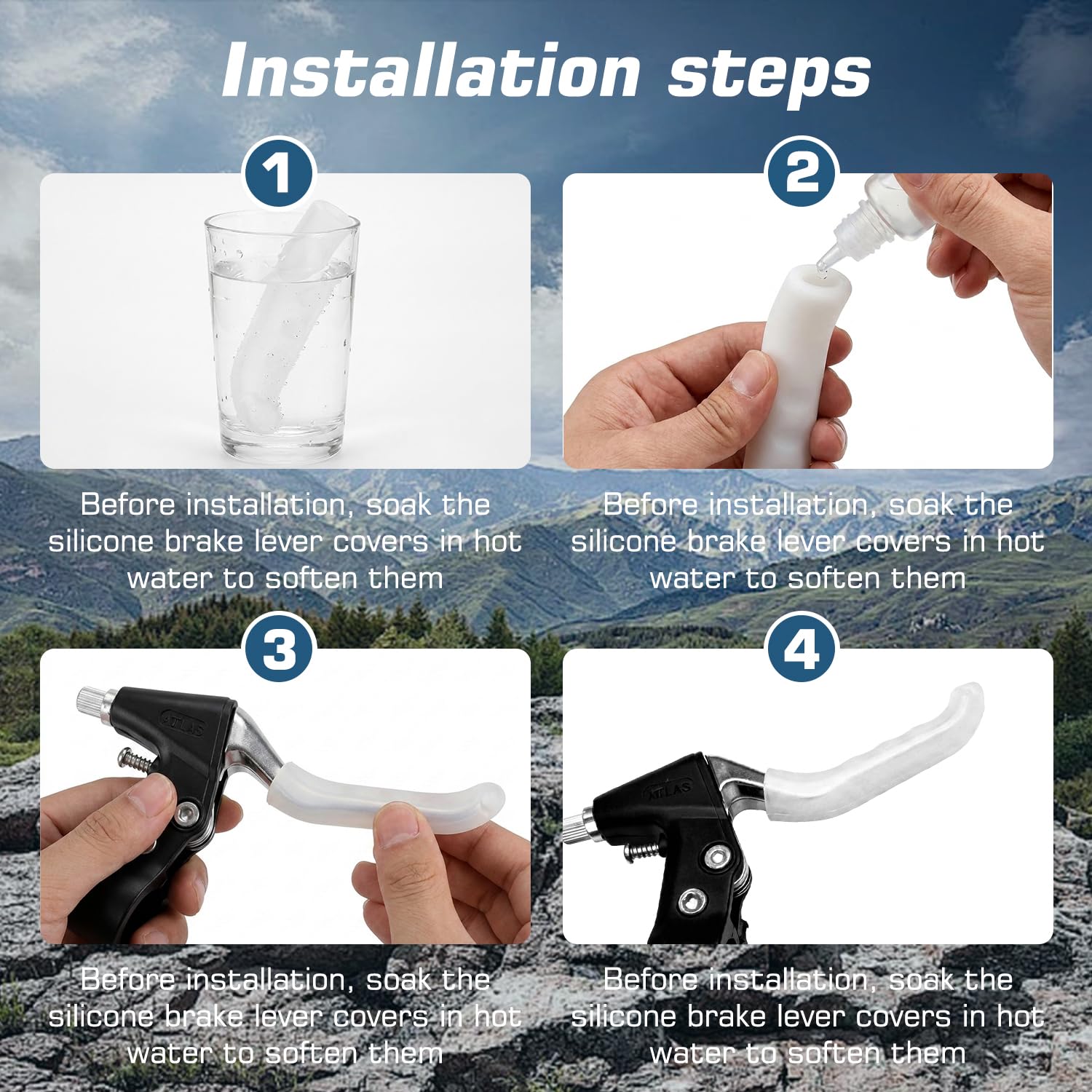 Installation steps

1

Before installation, soak the silicone brake lever covers in hot water to soften them

2

Before installation, soak the silicone brake lever covers in hot water to soften them

3

ATLAS

Before installation, soak the silicone brake lever covers in hot water to soften them

4

ATLAS

Before installation, soak the silicone brake lever covers in hot water to soften them