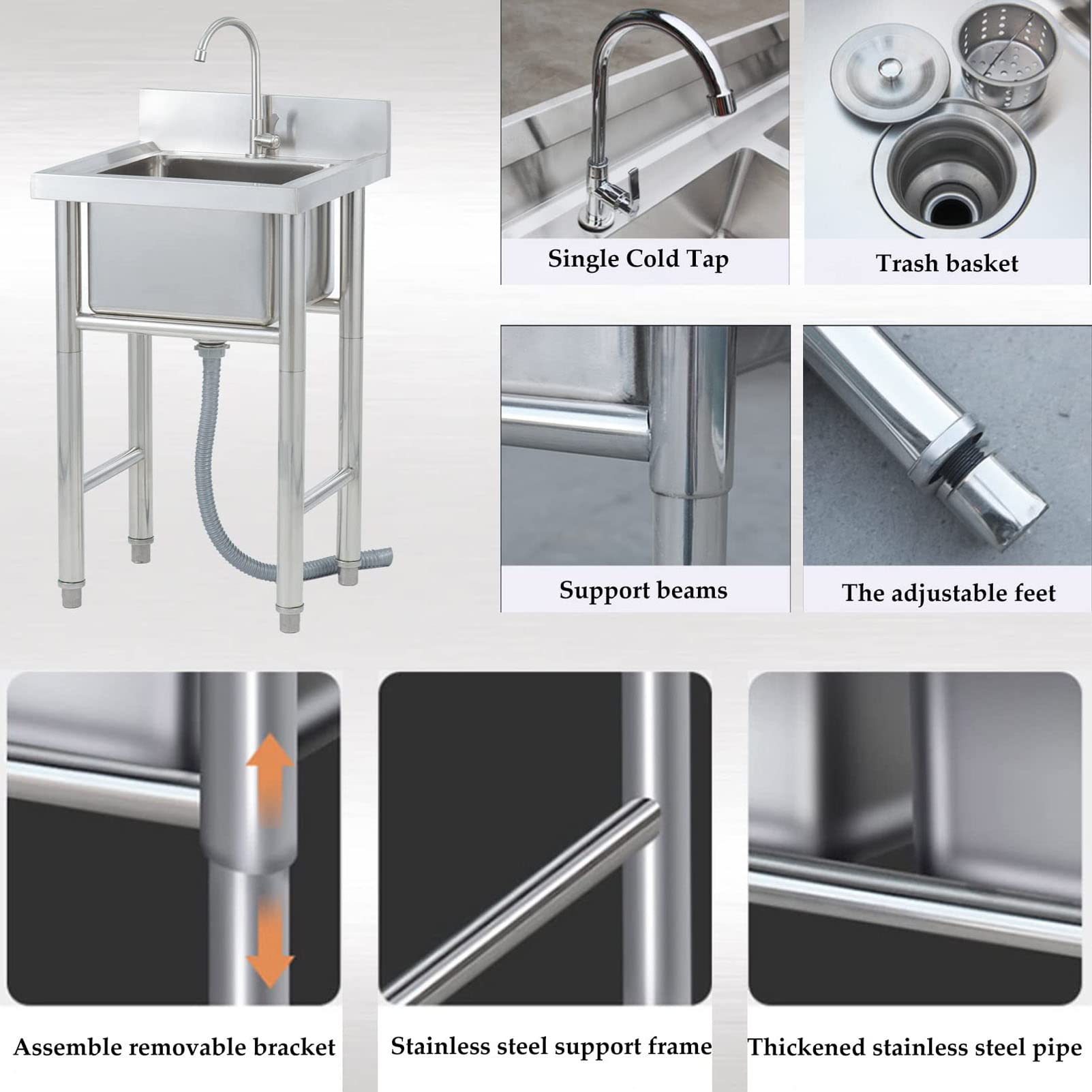 Single Cold Tap

Trash basket

Support beams

The adjustable feet

Assemble removable bracket

Stainless steel support frame

Thickened stainless steel pipe