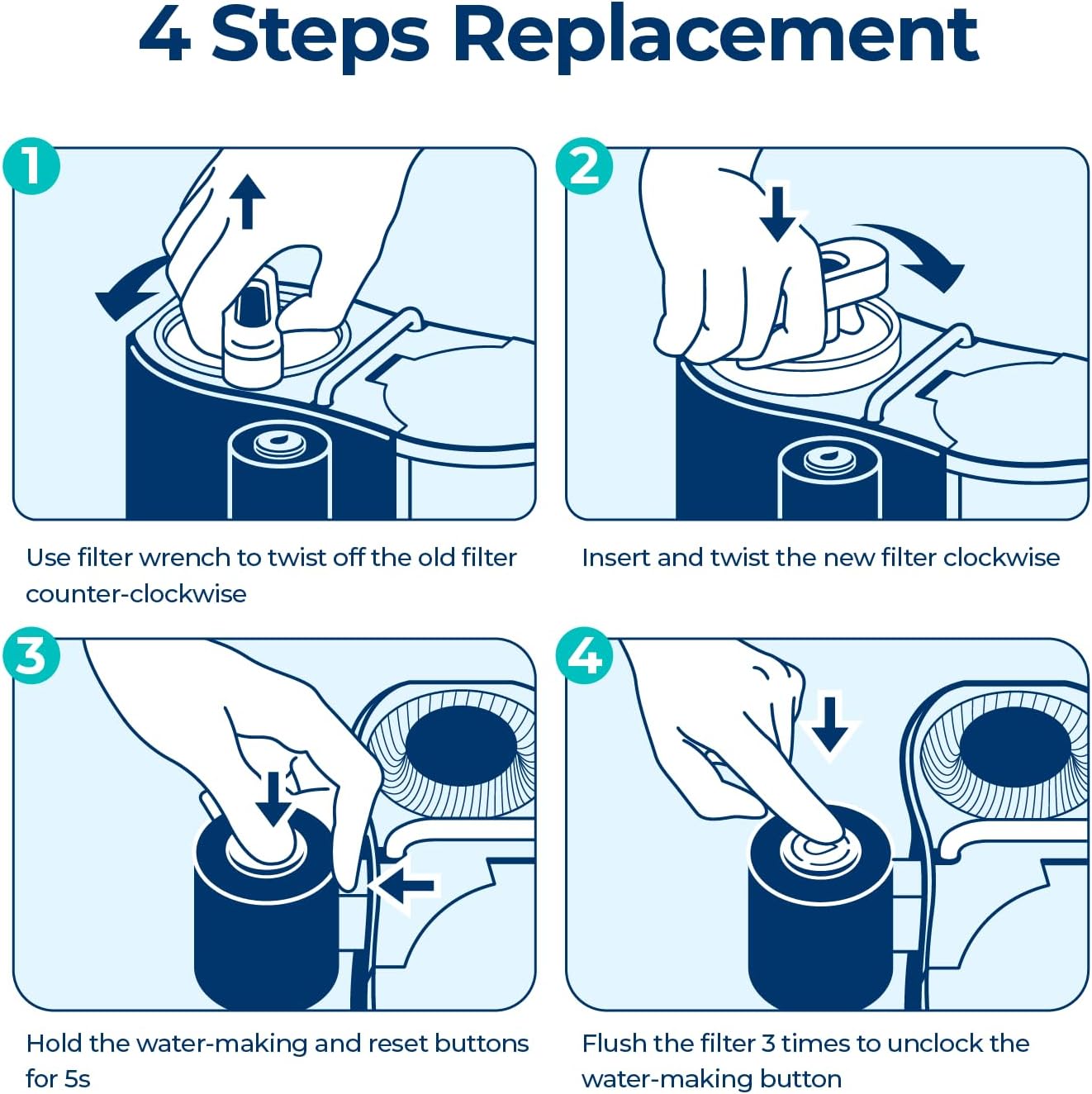 4 Steps Replacement

1

Use filter wrench to twist off the old filter counter-clockwise

2

Insert and twist the new filter clockwise

3

Hold the water-making and reset buttons for 5s

4

Flush the filter 3 times to unclock the water-making button