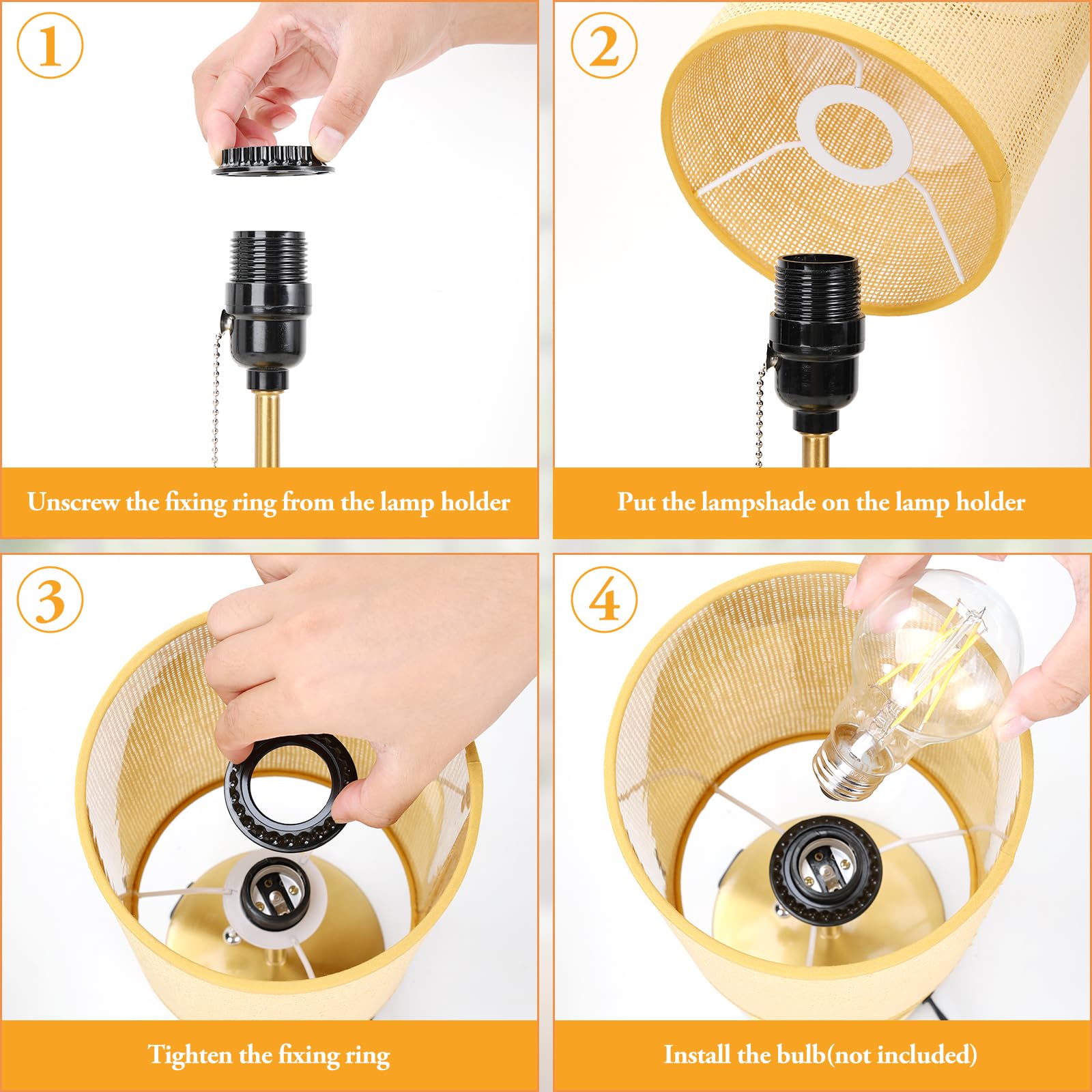 1

Unscrew the fixing ring from the lamp holder

2

Put the lampshade on the lamp holder

3

Tighten the fixing ring

4

Install the bulb(not included)