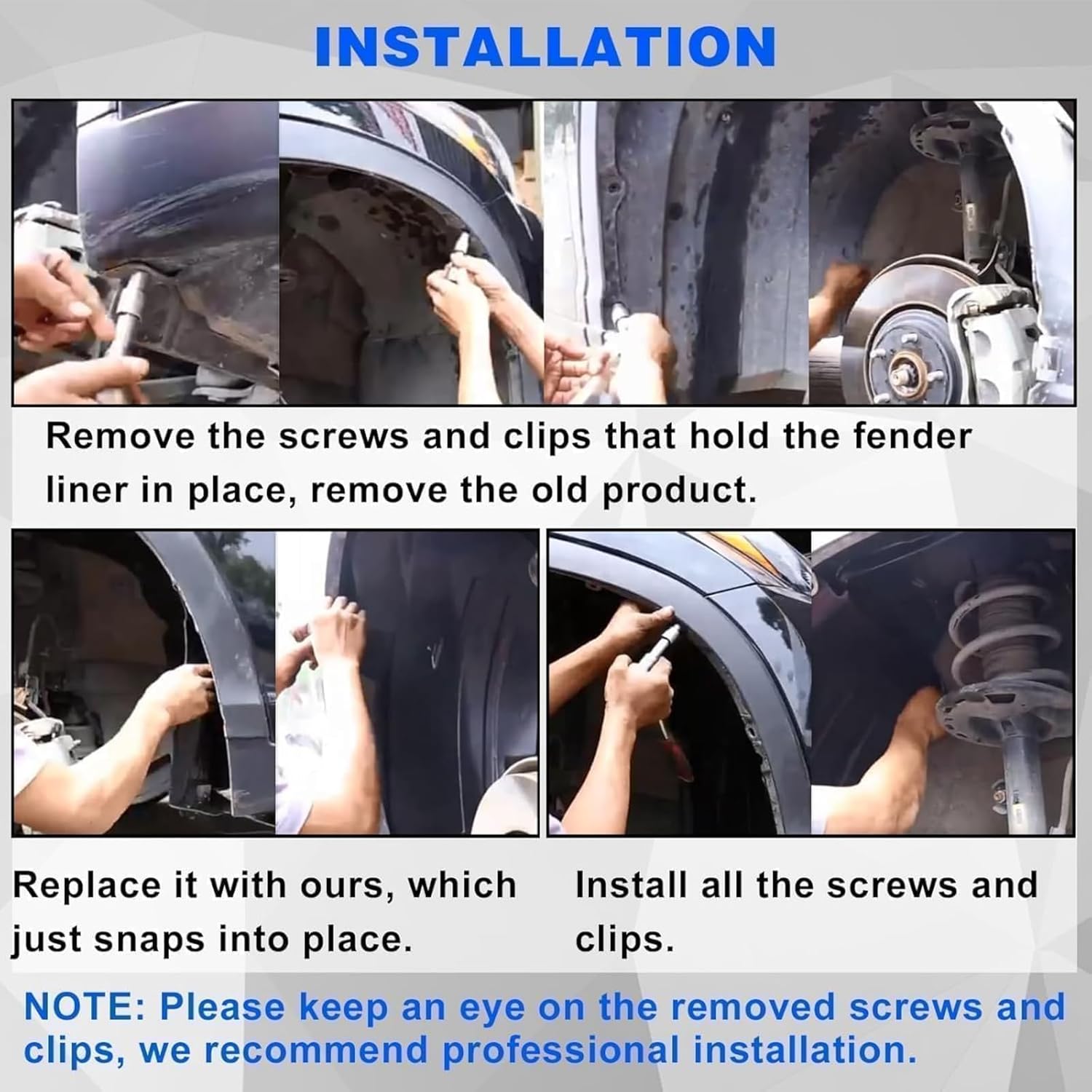 INSTALLATION

Remove the screws and clips that hold the fender liner in place, remove the old product.

Replace it with ours, which just snaps into place.

Install all the screws and clips.

NOTE: Please keep an eye on the removed screws and clips, we recommend professional installation.