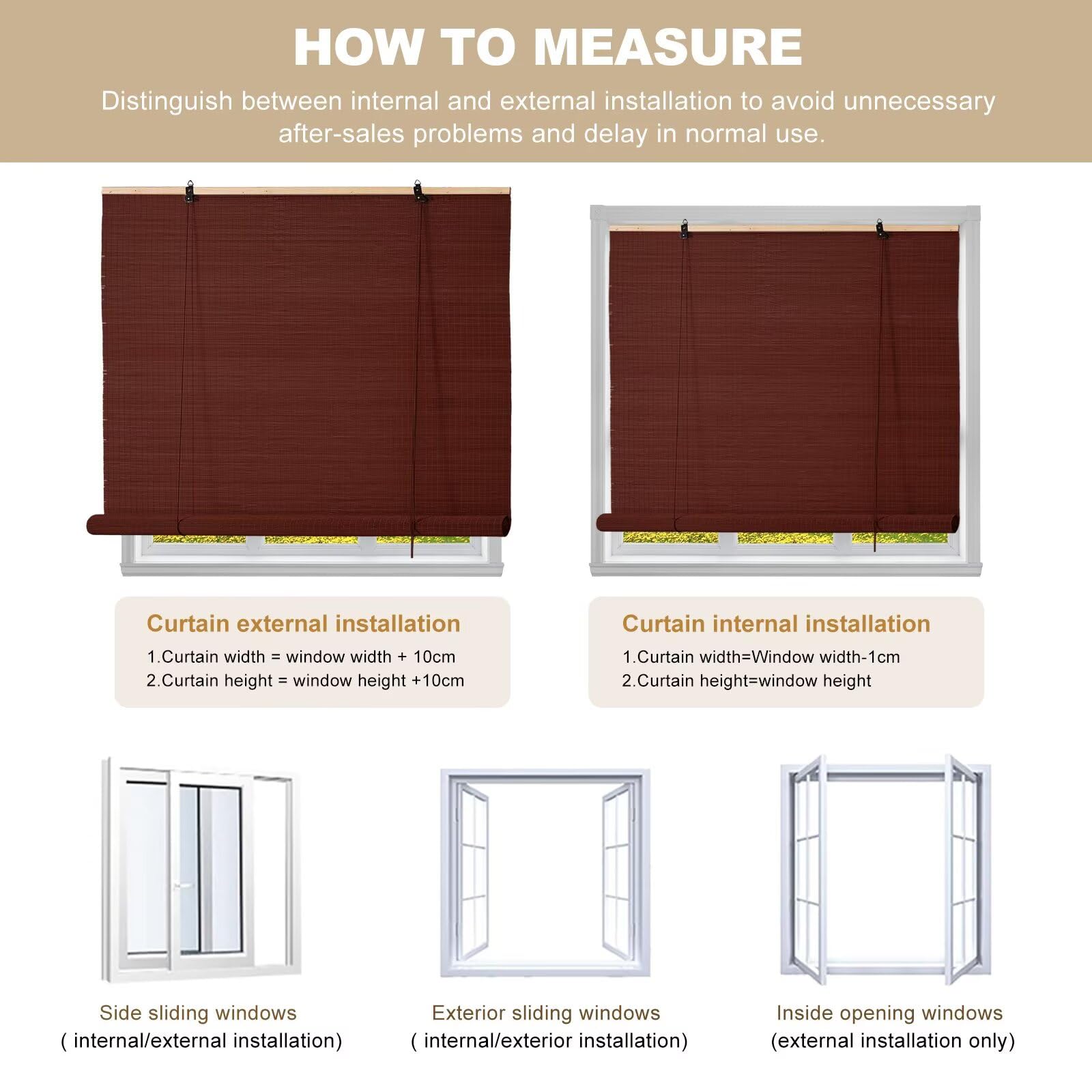 HOW TO MEASURE

Distinguish between internal and external installation to avoid unnecessary after-sales problems and delay in normal use.

Curtain external installation
1.Curtain width = window width + 10cm
2.Curtain height = window height +10cm

Curtain internal installation
1.Curtain width=Window width-1cm
2.Curtain height=window height

Side sliding windows
( internal/external installation)

Exterior sliding windows
( internal/exterior installation)

Inside opening windows
(external installation only)