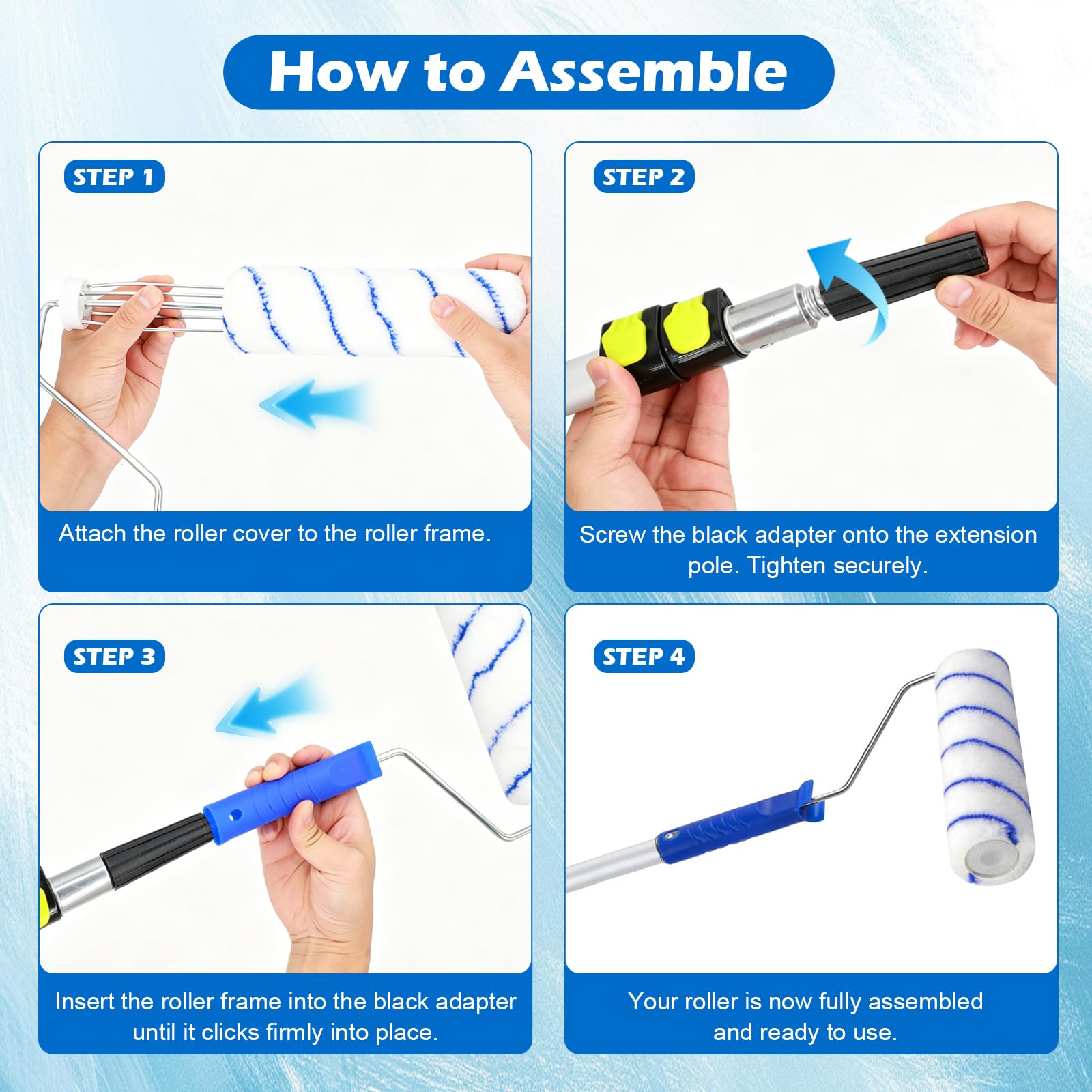 How to Assemble

STEP 1

Attach the roller cover to the roller frame.

STEP 2

Screw the black adapter onto the extension pole. Tighten securely.

STEP 3

Insert the roller frame into the black adapter until it clicks firmly into place.

STEP 4

Your roller is now fully assembled and ready to use.