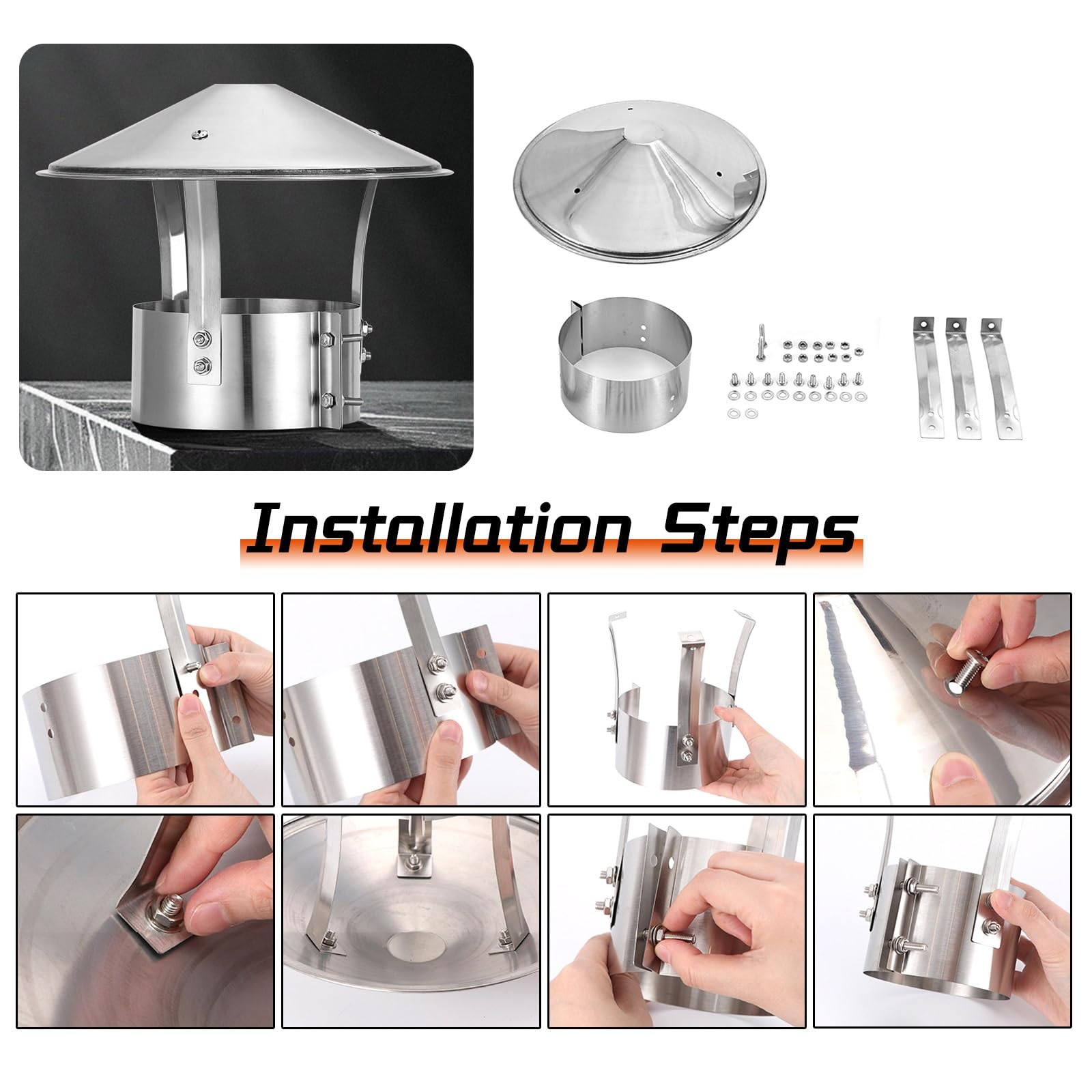 Installation Steps