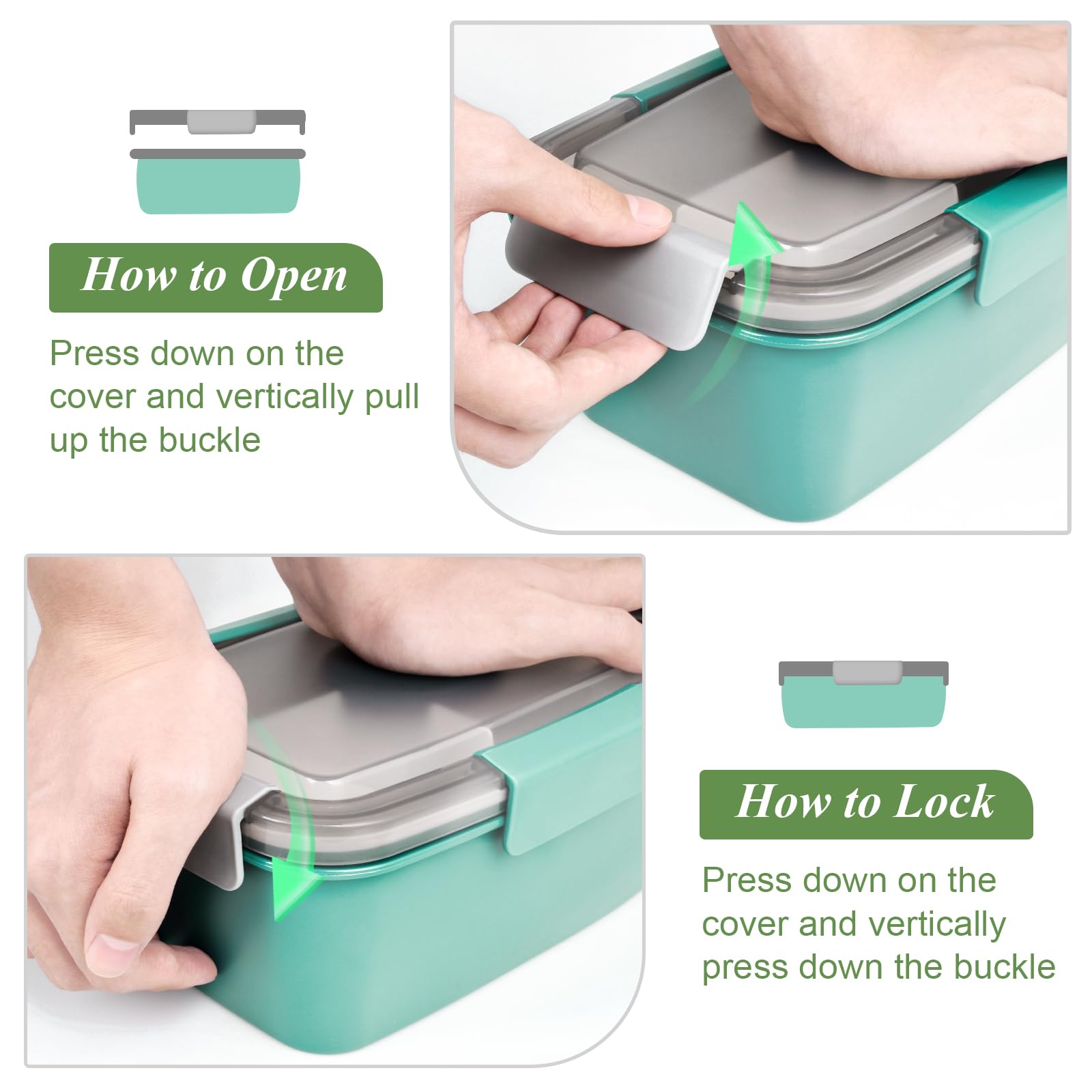 How to Open

Press down on the cover and vertically pull up the buckle

How to Lock

Press down on the cover and vertically press down the buckle