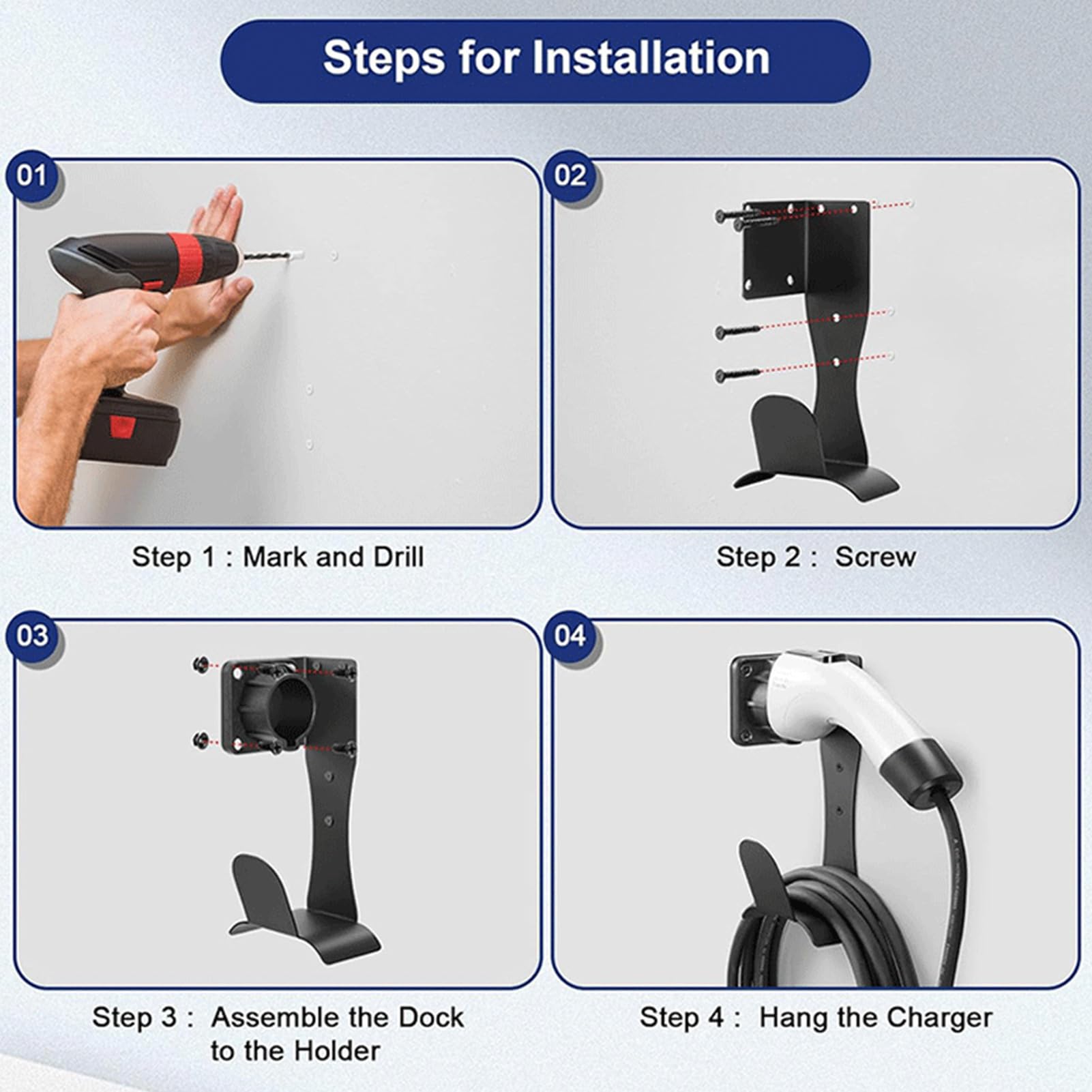 Steps for Installation

01

Step 1 : Mark and Drill

02

Step 2 : Screw

03

Step 3 : Assemble the Dock to the Holder

04

Step 4 : Hang the Charger