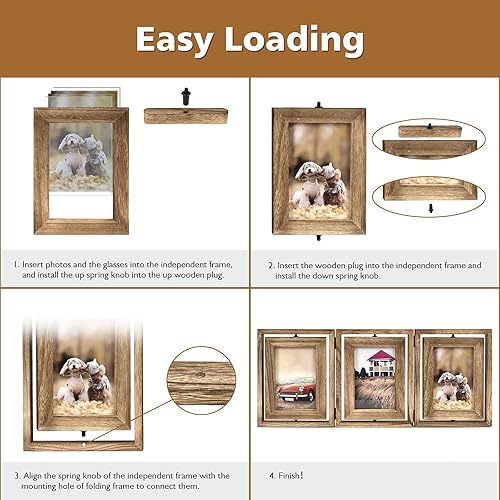 Easy Loading

1. Insert photos and the glasses into the independent frame, and install the up spring knob into the up wooden plug.

2. Insert the wooden plug into the independent frame and install the down spring knob.

3. Align the spring knob of the independent frame with the mounting hole of folding frame to connect them.

4. Finish!