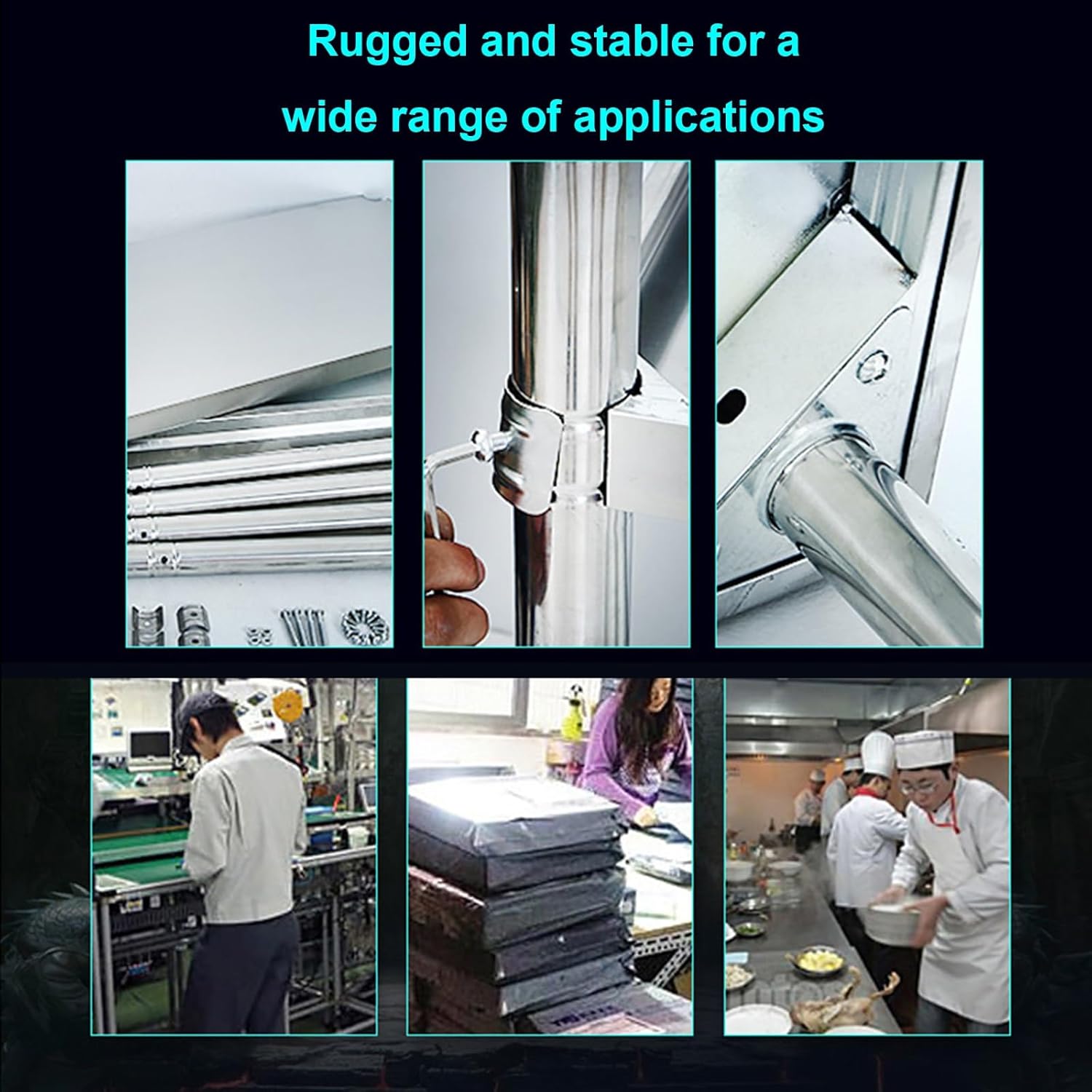 Rugged and stable for a wide range of applications