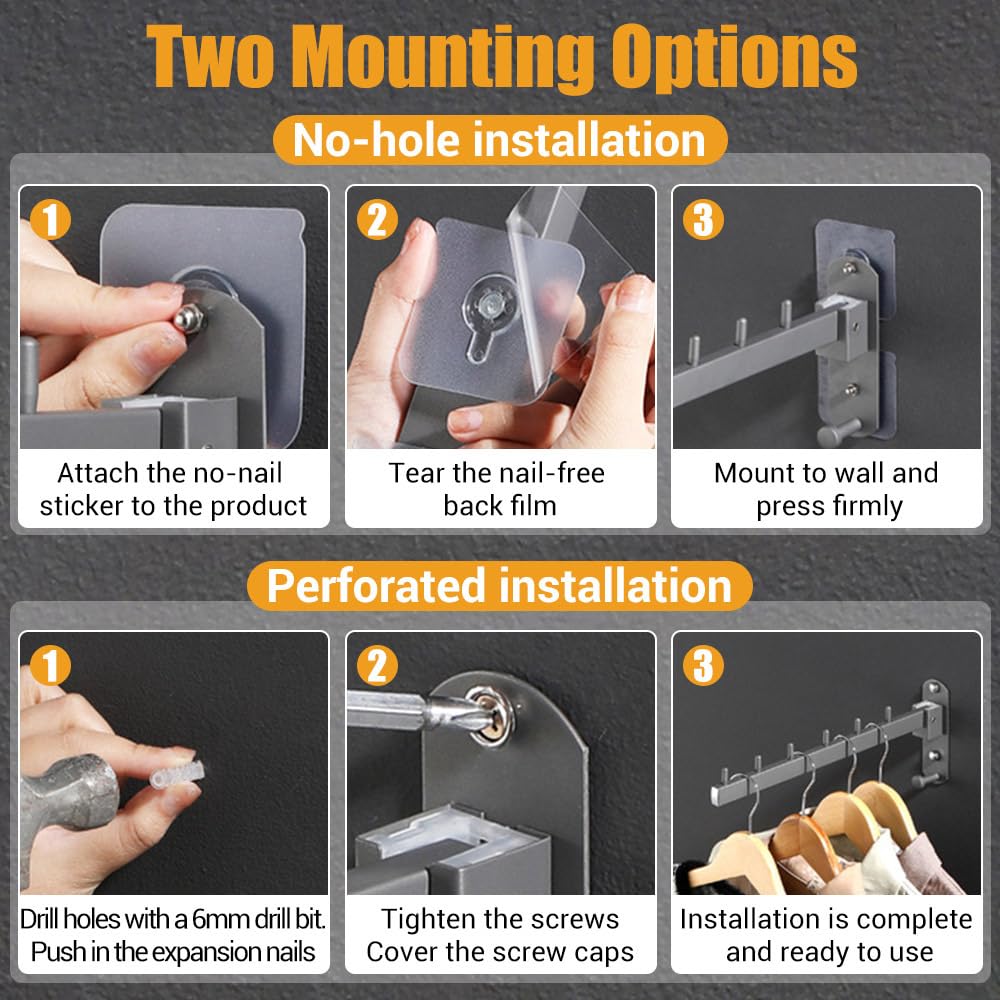 Two Mounting Options

No-hole installation

1

Attach the no-nail sticker to the product

2

Tear the nail-free back film

3

Mount to wall and press firmly

Perforated installation

1

Drill holes with a 6mm drill bit. Push in the expansion nails

2

Tighten the screws Cover the screw caps

3

Installation is complete and ready to use