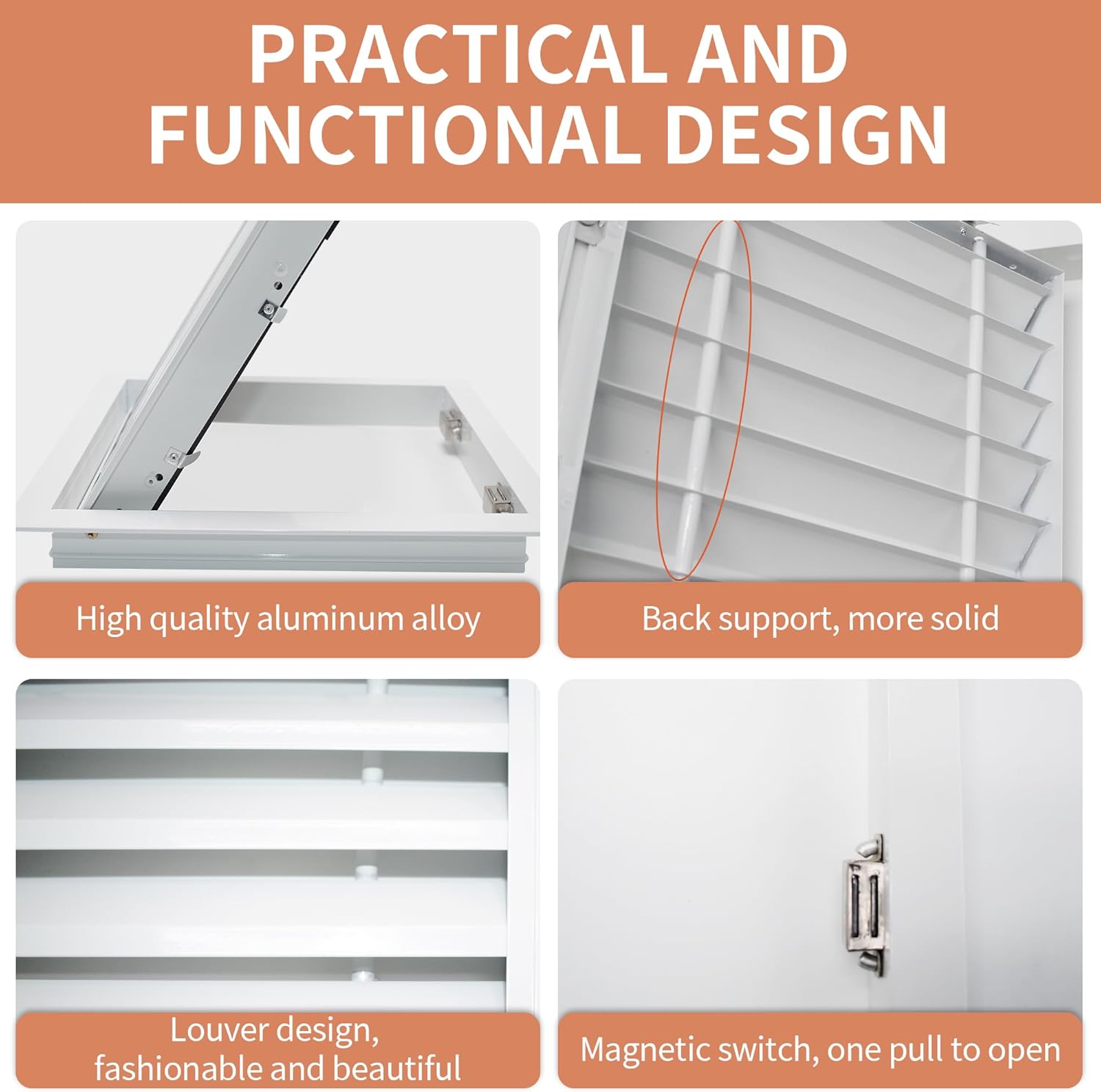 PRACTICAL AND FUNCTIONAL DESIGN

High quality aluminum alloy

Back support, more solid

Louver design, fashionable and beautiful

Magnetic switch, one pull to open