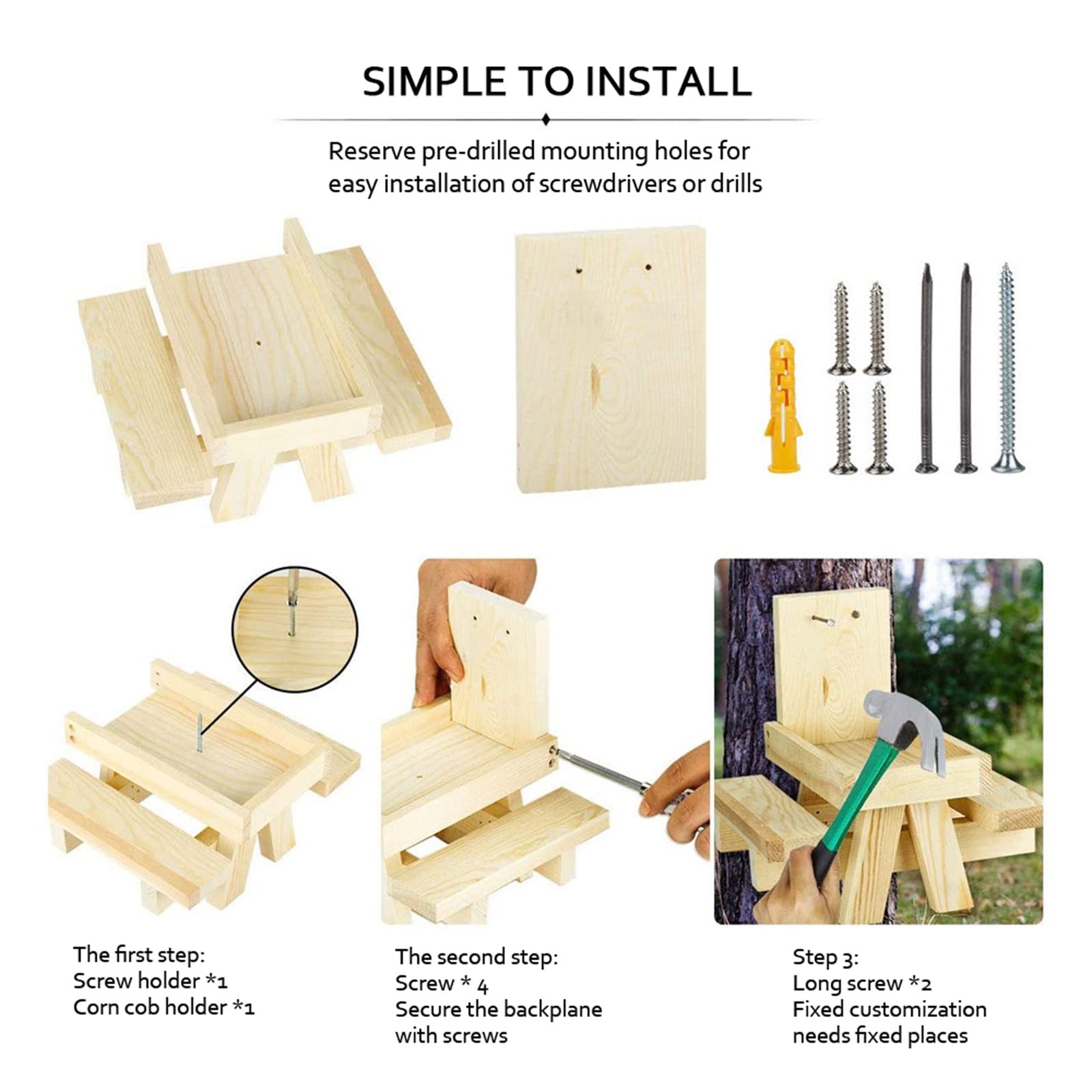 SIMPLE TO INSTALL

Reserve pre-drilled mounting holes for easy installation of screwdrivers or drills

The first step:
Screw holder *1
Corn cob holder *1

The second step:
Screw * 4
Secure the backplane with screws

Step 3:
Long screw *2
Fixed customization needs fixed places