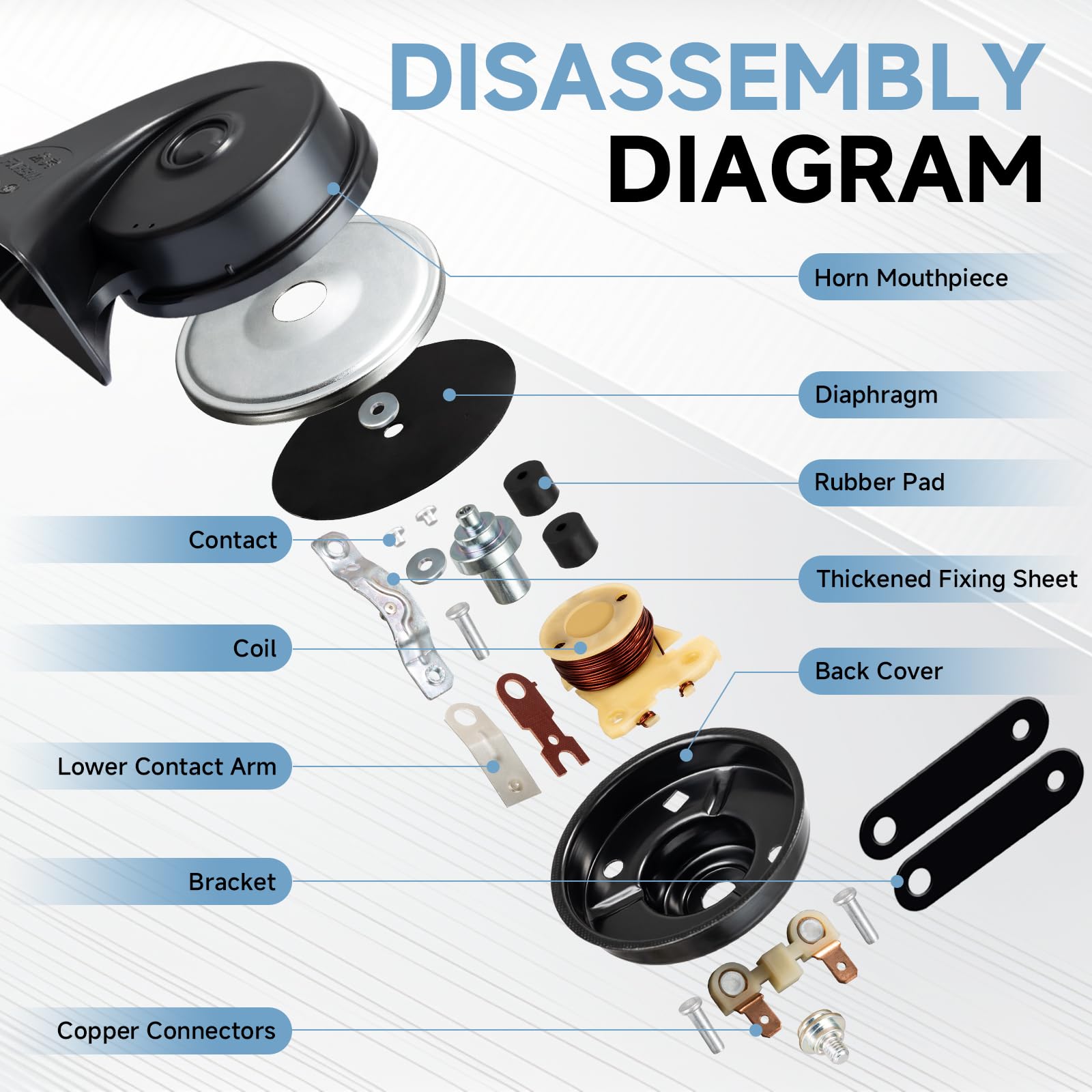 DISASSEMBLY DIAGRAM

Horn Mouthpiece

Diaphragm

Rubber Pad

Contact

Thickened Fixing Sheet

Coil

Back Cover

Lower Contact Arm

Bracket

Copper Connectors