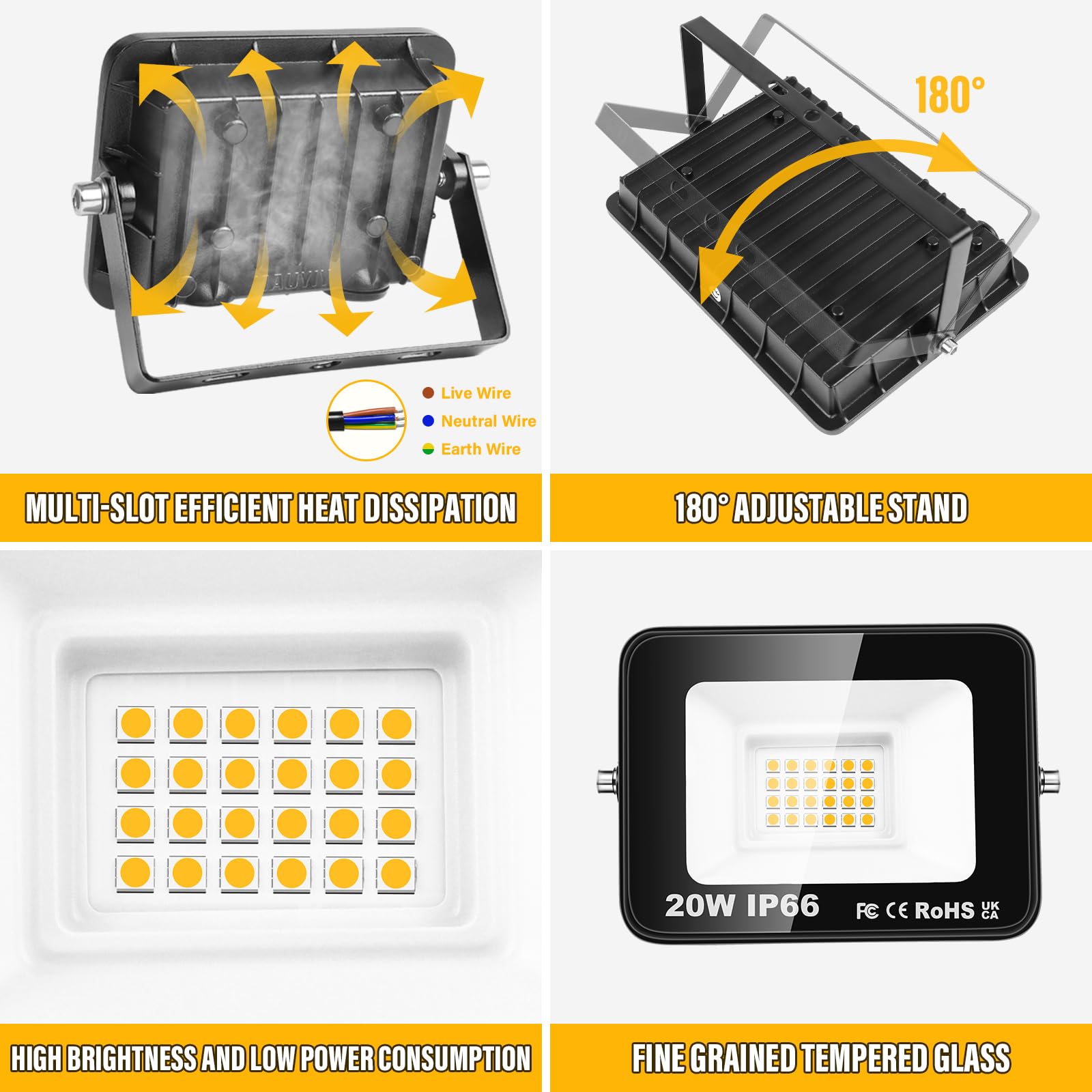 Live Wire
Neutral Wire
Earth Wire

MULTI-SLOT EFFICIENT HEAT DISSIPATION

180°

180° ADJUSTABLE STAND

HIGH BRIGHTNESS AND LOW POWER CONSUMPTION

20W IP66

FC CE RoHS UK CA

FINE GRAINED TEMPERED GLASS