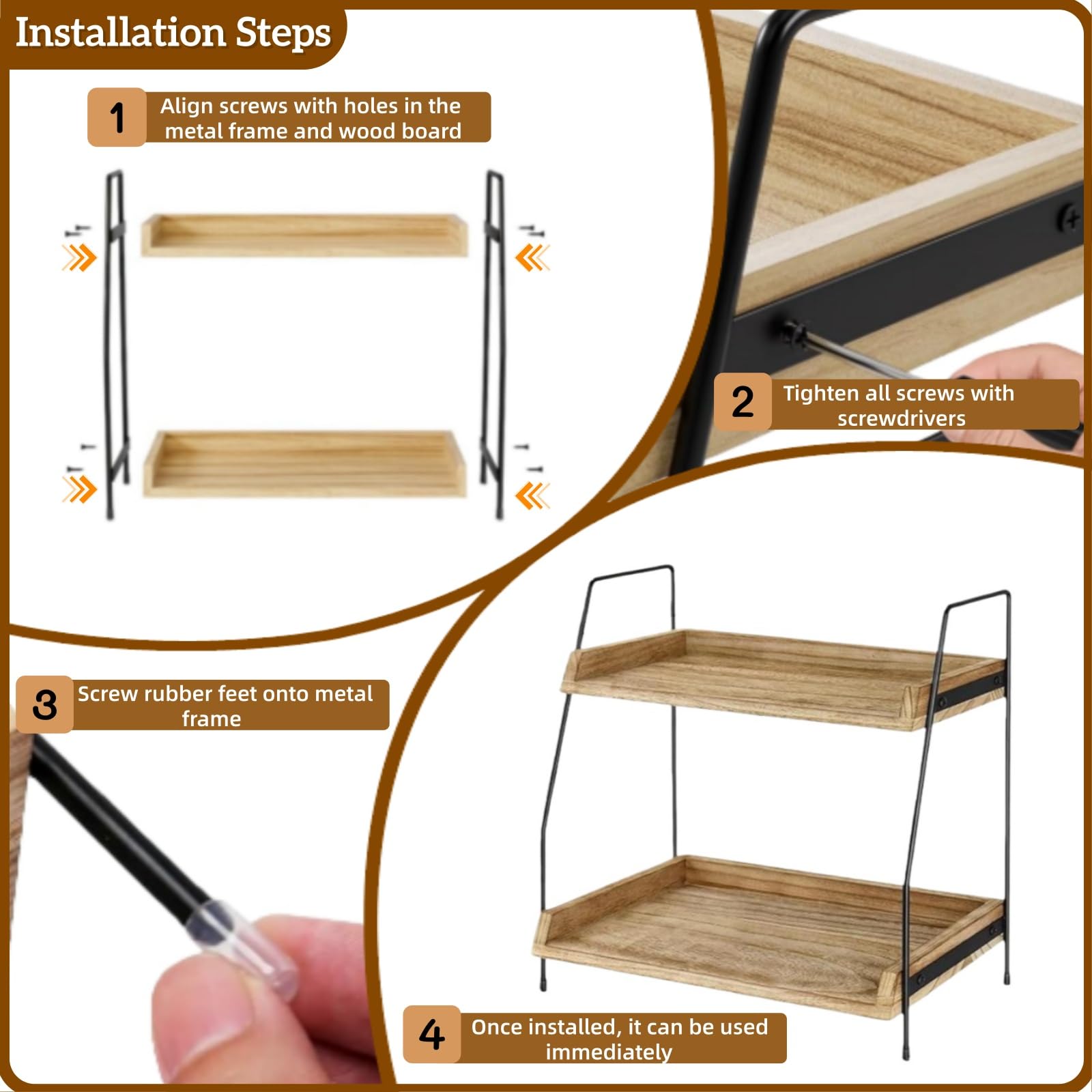 Installation Steps

1 Align screws with holes in the metal frame and wood board

2 Tighten all screws with screwdrivers

3 Screw rubber feet onto metal frame

4 Once installed, it can be used immediately