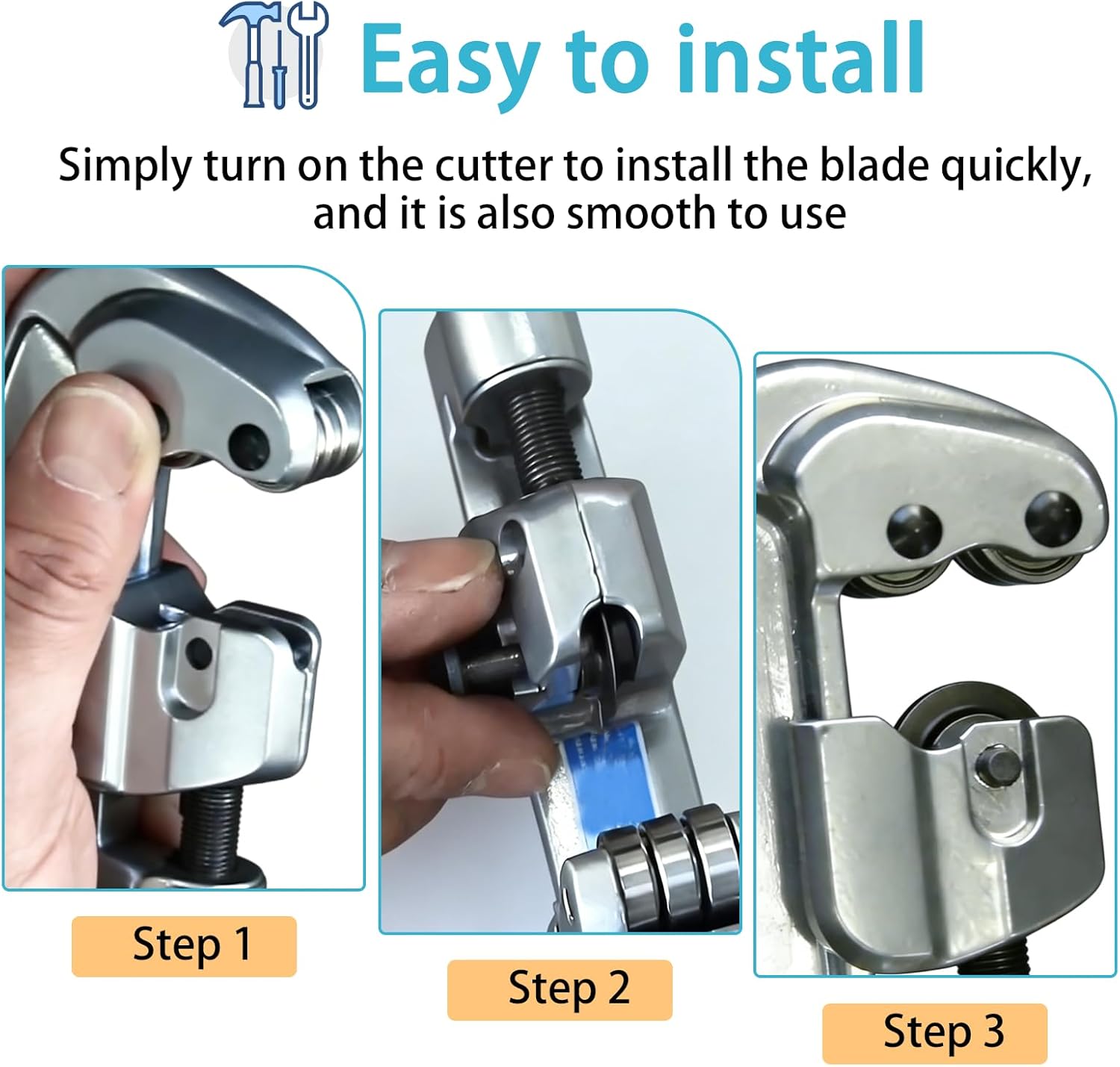 Easy to install

Simply turn on the cutter to install the blade quickly, and it is also smooth to use

Step 1

Step 2

Step 3