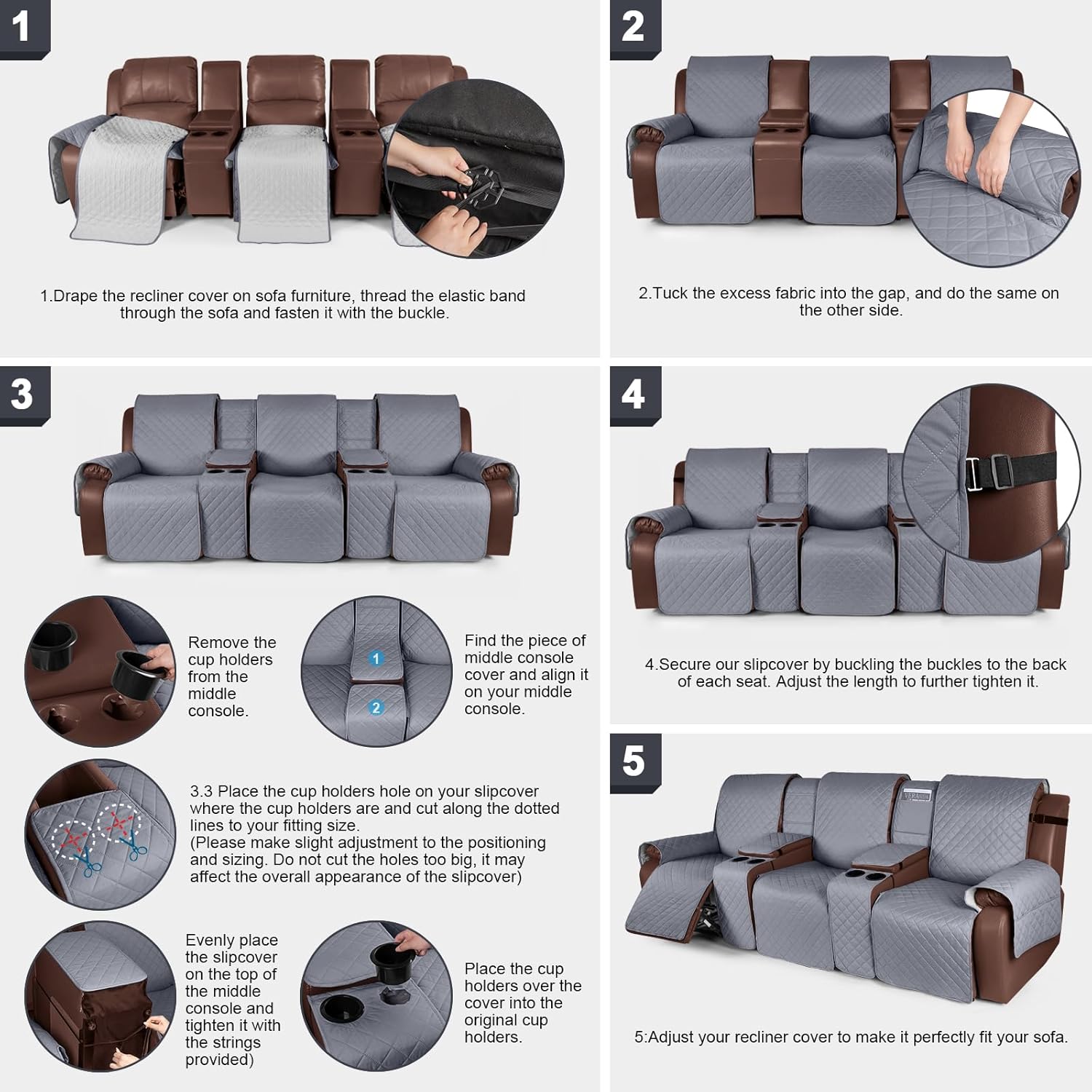 1

1.Drape the recliner cover on sofa furniture, thread the elastic band through the sofa and fasten it with the buckle.

2

2.Tuck the excess fabric into the gap, and do the same on the other side.

3

Remove the cup holders from the middle console.

1

2

Find the piece of middle console cover and align it on your middle console.

3.3 Place the cup holders hole on your slipcover where the cup holders are and cut along the dotted lines to your fitting size.
(Please make slight adjustment to the positioning and sizing. Do not cut the holes too big, it may affect the overall appearance of the slipcover)

Evenly place the slipcover on the top of the middle console and tighten it with the strings provided)

Place the cup holders over the cover into the original cup holders.

4

4.Secure our slipcover by buckling the buckles to the back of each seat. Adjust the length to further tighten it.

5

VERANDA

5:Adjust your recliner cover to make it perfectly fit your sofa.