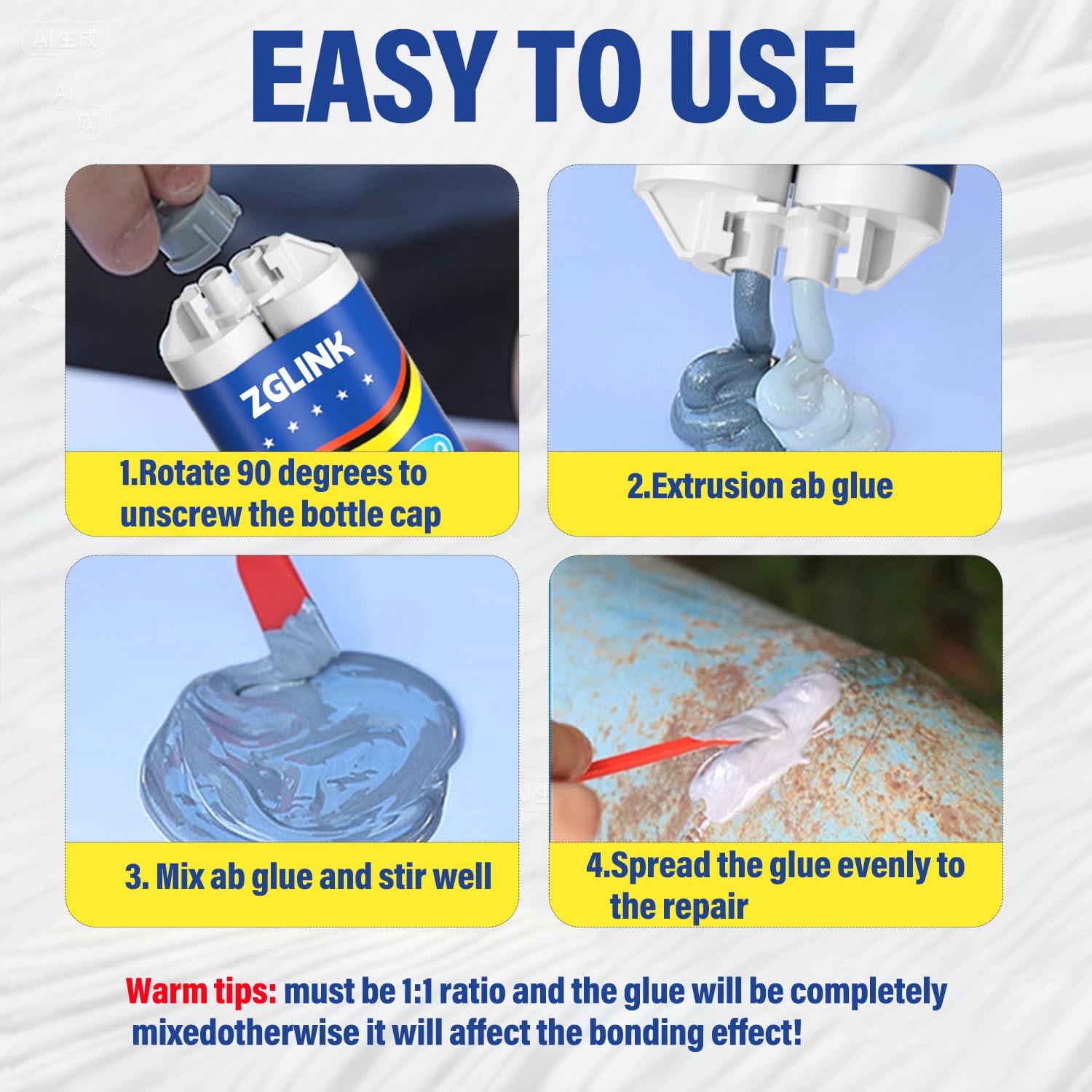 AI生成

EASY TO USE

ZGLINK

1.Rotate 90 degrees to unscrew the bottle cap

2.Extrusion ab glue

3. Mix ab glue and stir well

4.Spread the glue evenly to the repair

Warm tips: must be 1:1 ratio and the glue will be completely mixedotherwise it will affect the bonding effect!