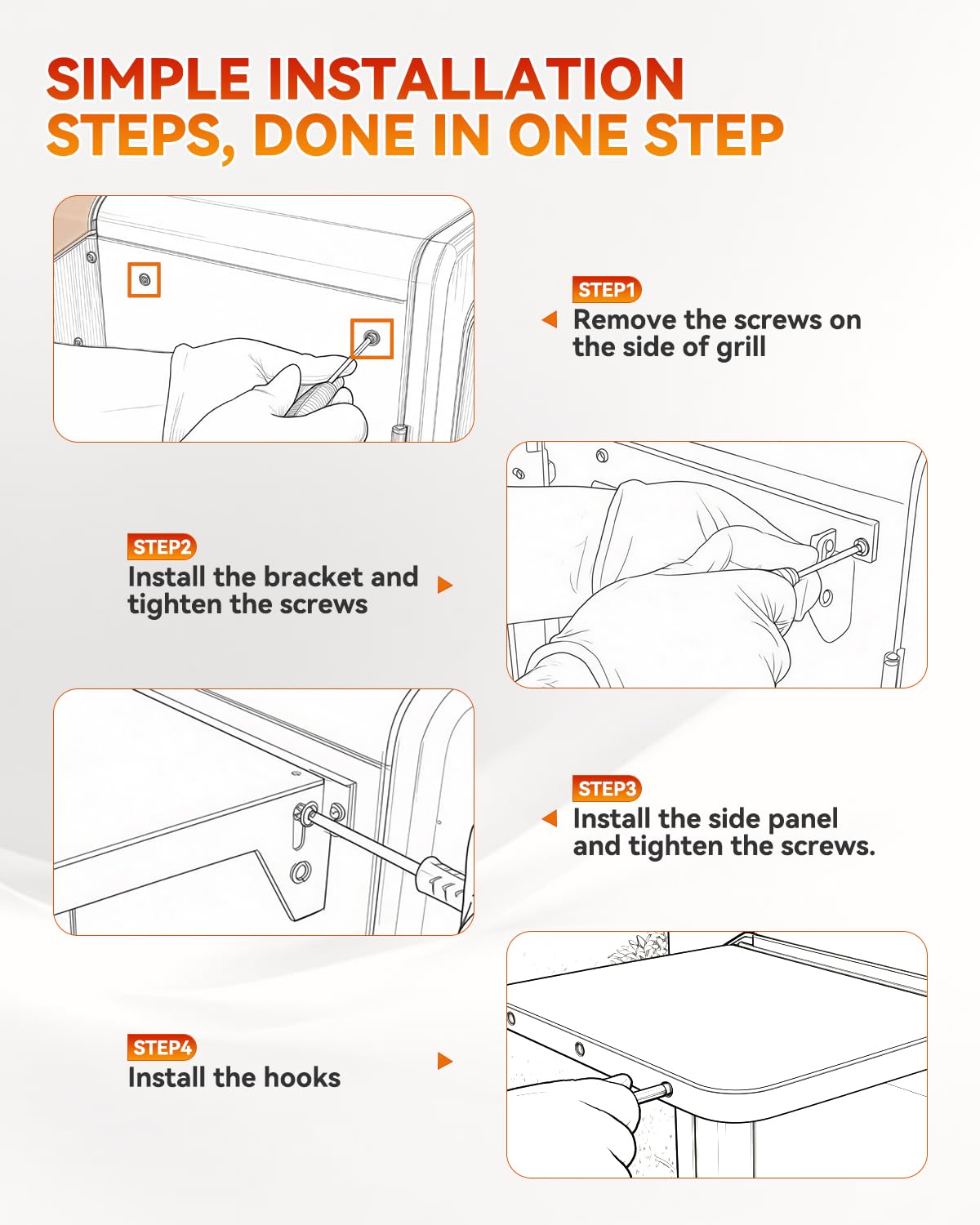 SIMPLE INSTALLATION STEPS, DONE IN ONE STEP

STEP1
Remove the screws on the side of grill

STEP2
Install the bracket and tighten the screws

STEP3
Install the side panel and tighten the screws.

STEP4
Install the hooks