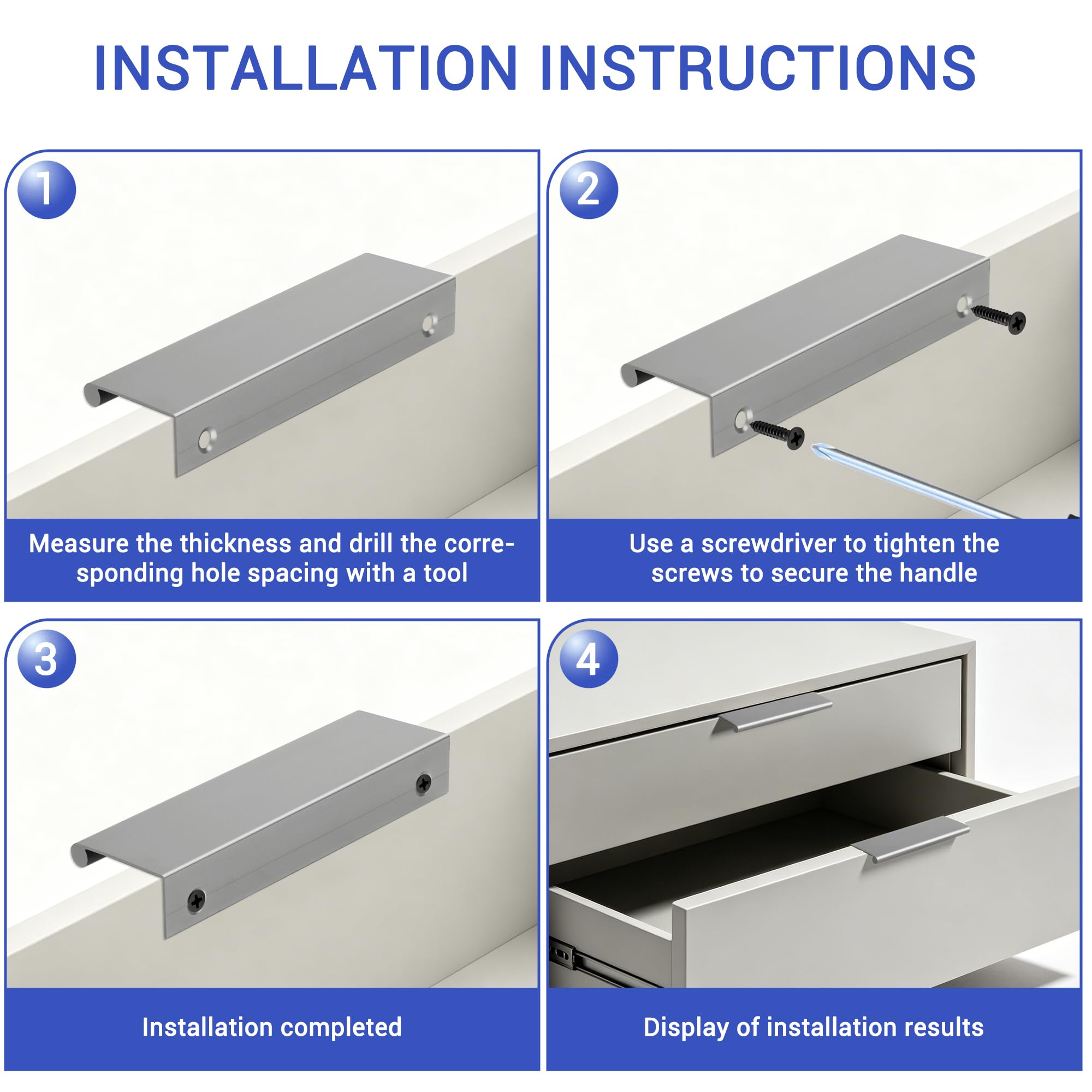 INSTALLATION INSTRUCTIONS

1

Measure the thickness and drill the corresponding hole spacing with a tool

2

Use a screwdriver to tighten the screws to secure the handle

3

Installation completed

4

Display of installation results