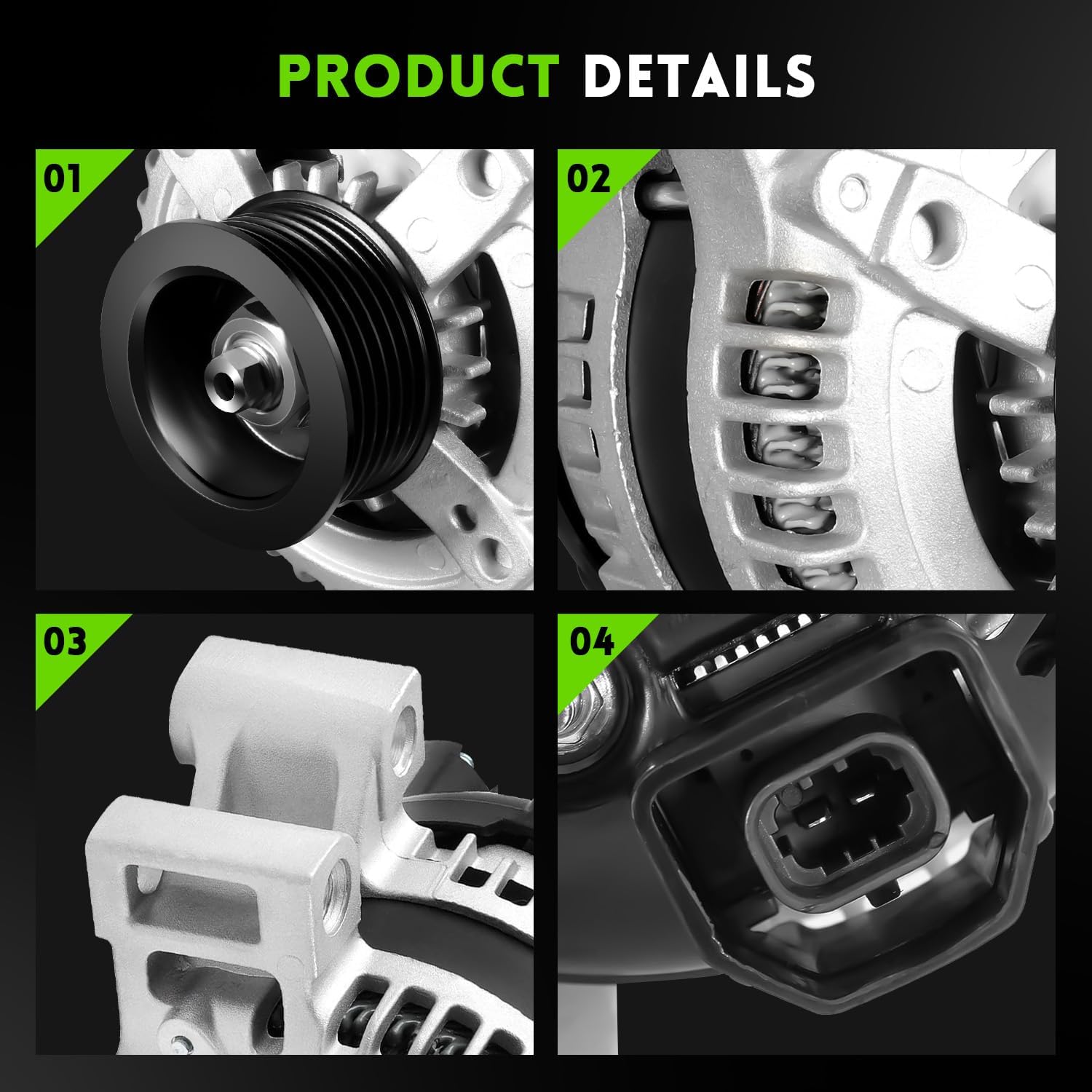 PRODUCT DETAILS

01

02

03

04