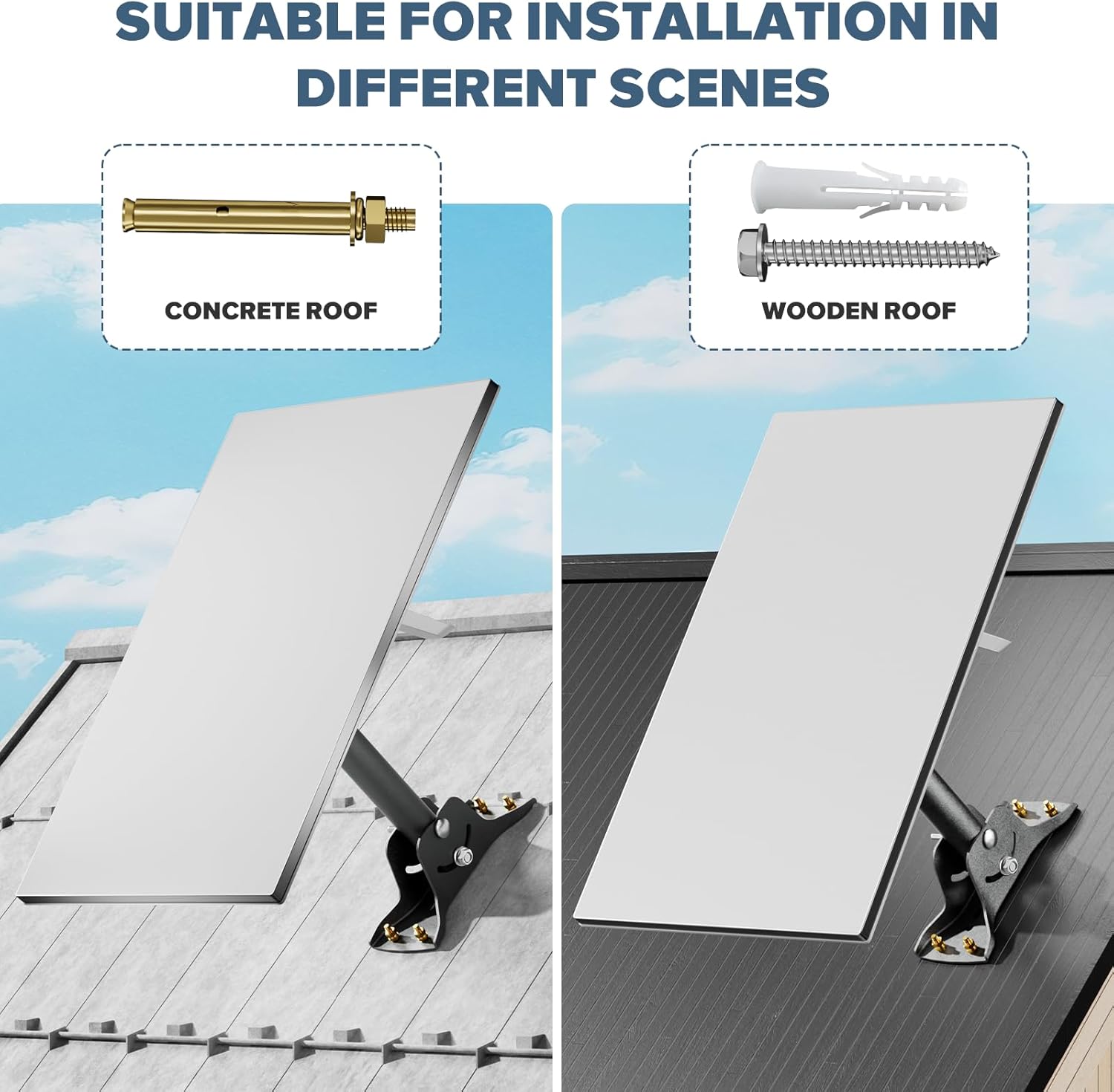 SUITABLE FOR INSTALLATION IN DIFFERENT SCENES

CONCRETE ROOF

WOODEN ROOF