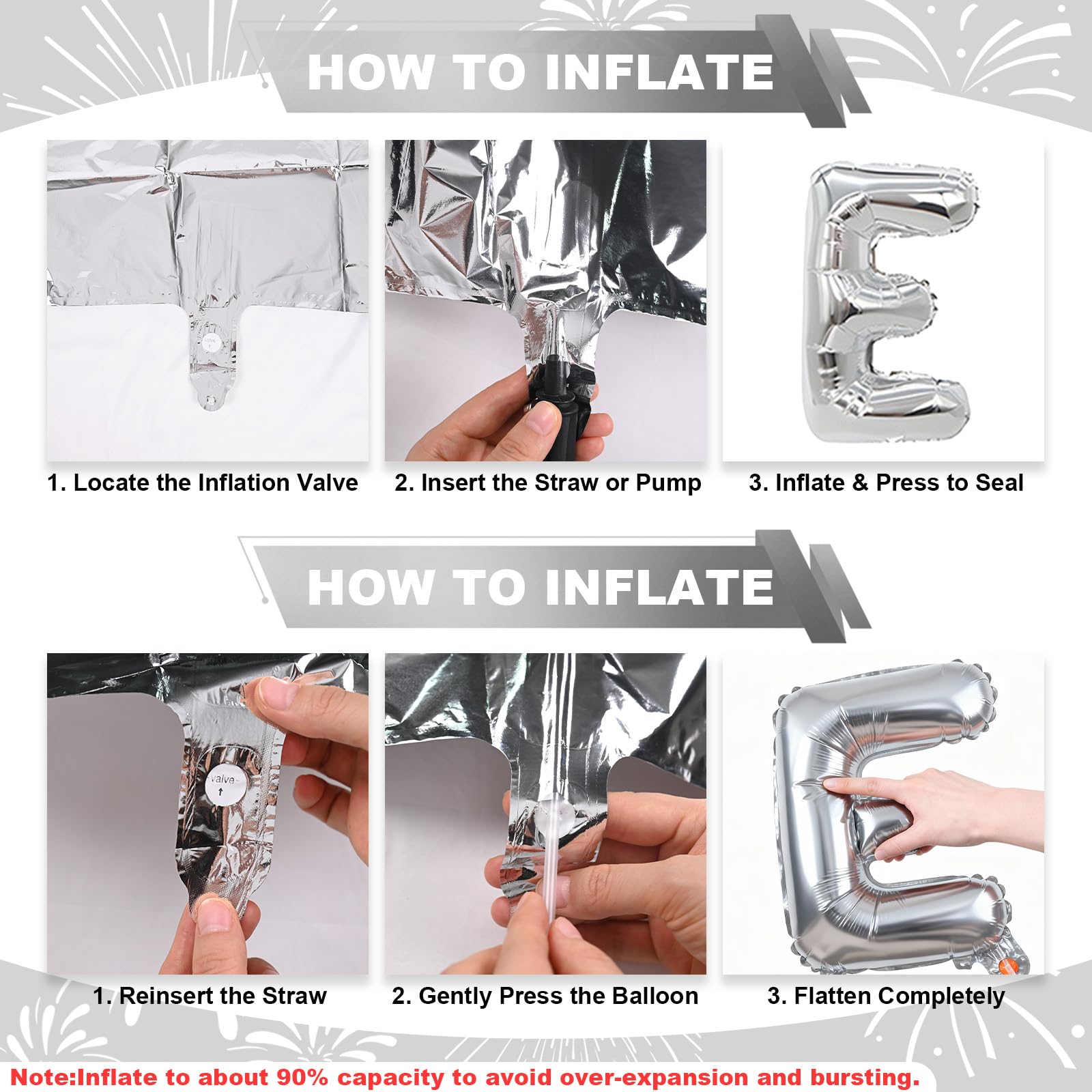 HOW TO INFLATE

valve

1. Locate the Inflation Valve

2. Insert the Straw or Pump

3. Inflate & Press to Seal

HOW TO INFLATE

valve

1. Reinsert the Straw

2. Gently Press the Balloon

3. Flatten Completely

Note:Inflate to about 90% capacity to avoid over-expansion and bursting.