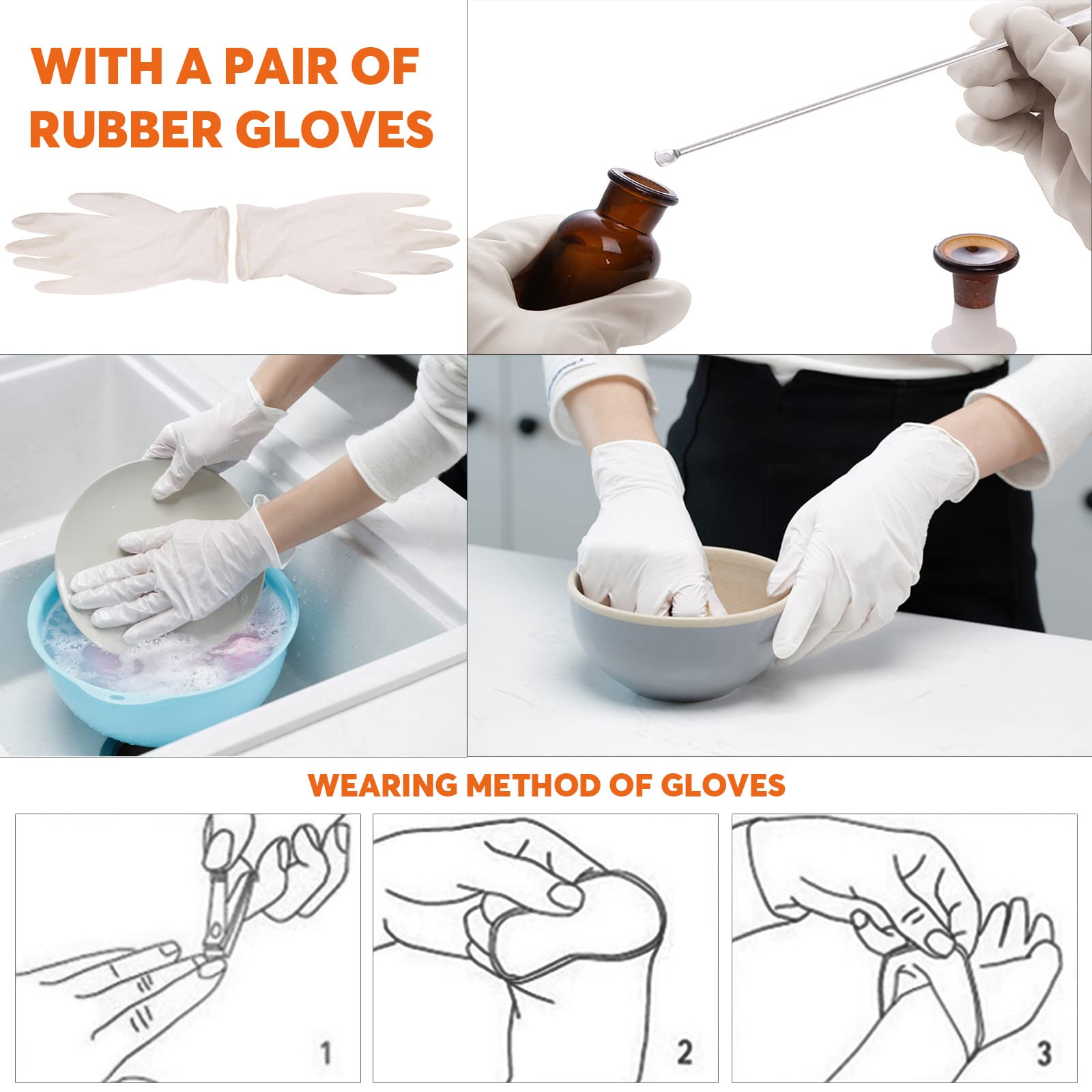 WITH A PAIR OF RUBBER GLOVES

WEARING METHOD OF GLOVES

1

2

3