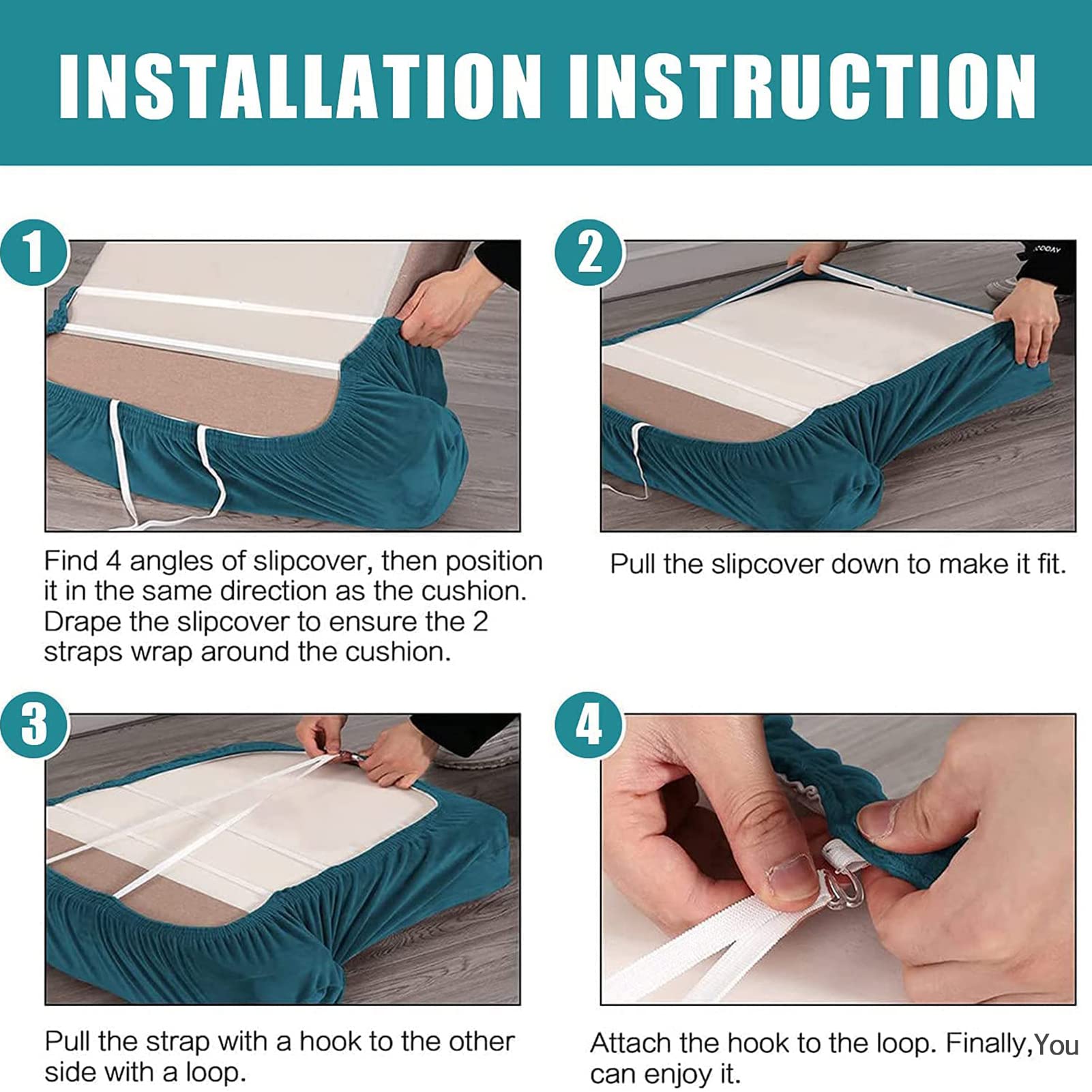 INSTALLATION INSTRUCTION

1

Find 4 angles of slipcover, then position it in the same direction as the cushion. Drape the slipcover to ensure the 2 straps wrap around the cushion.

2

Pull the slipcover down to make it fit.

3

Pull the strap with a hook to the other side with a loop.

4

Attach the hook to the loop. Finally,You can enjoy it.