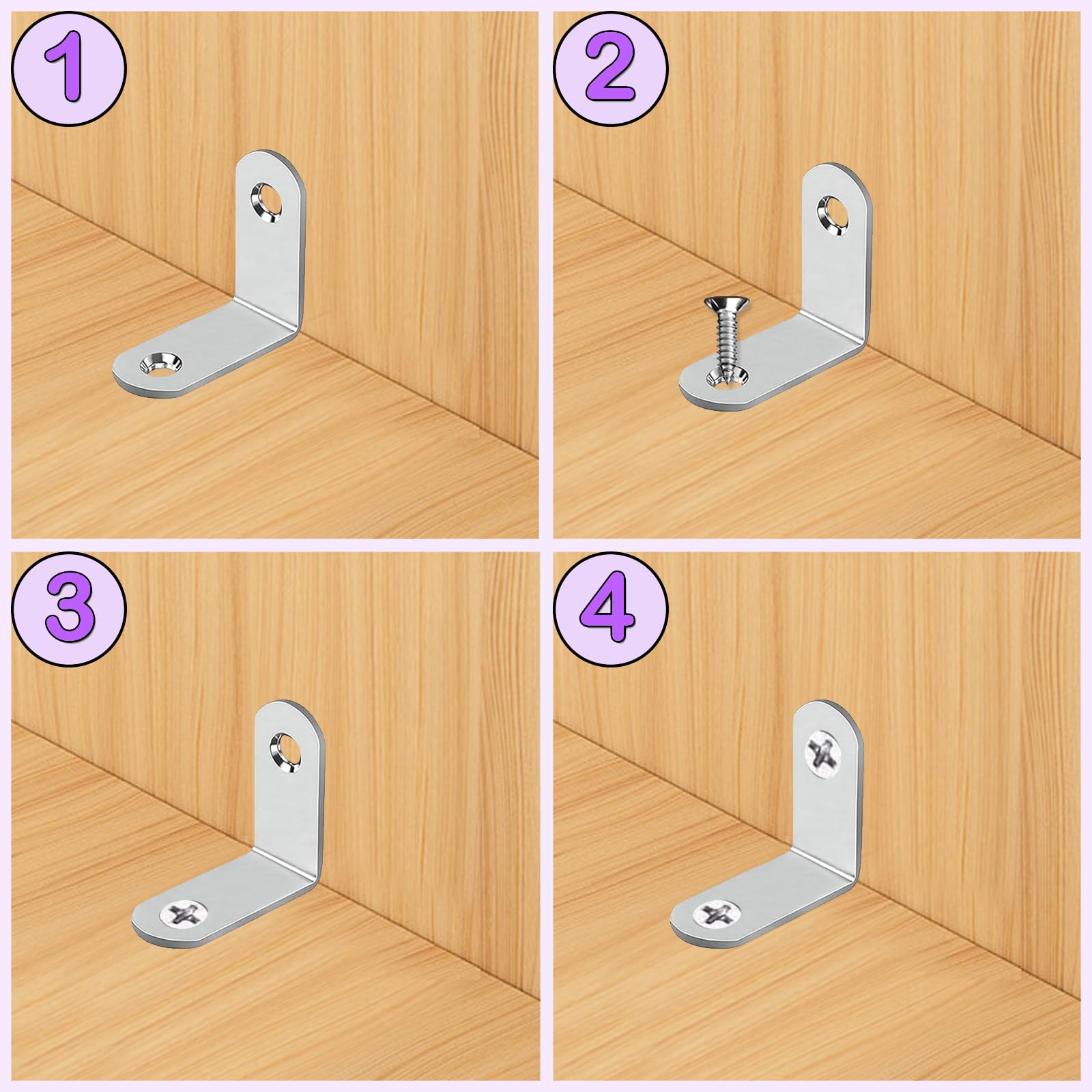 1

2

3

4