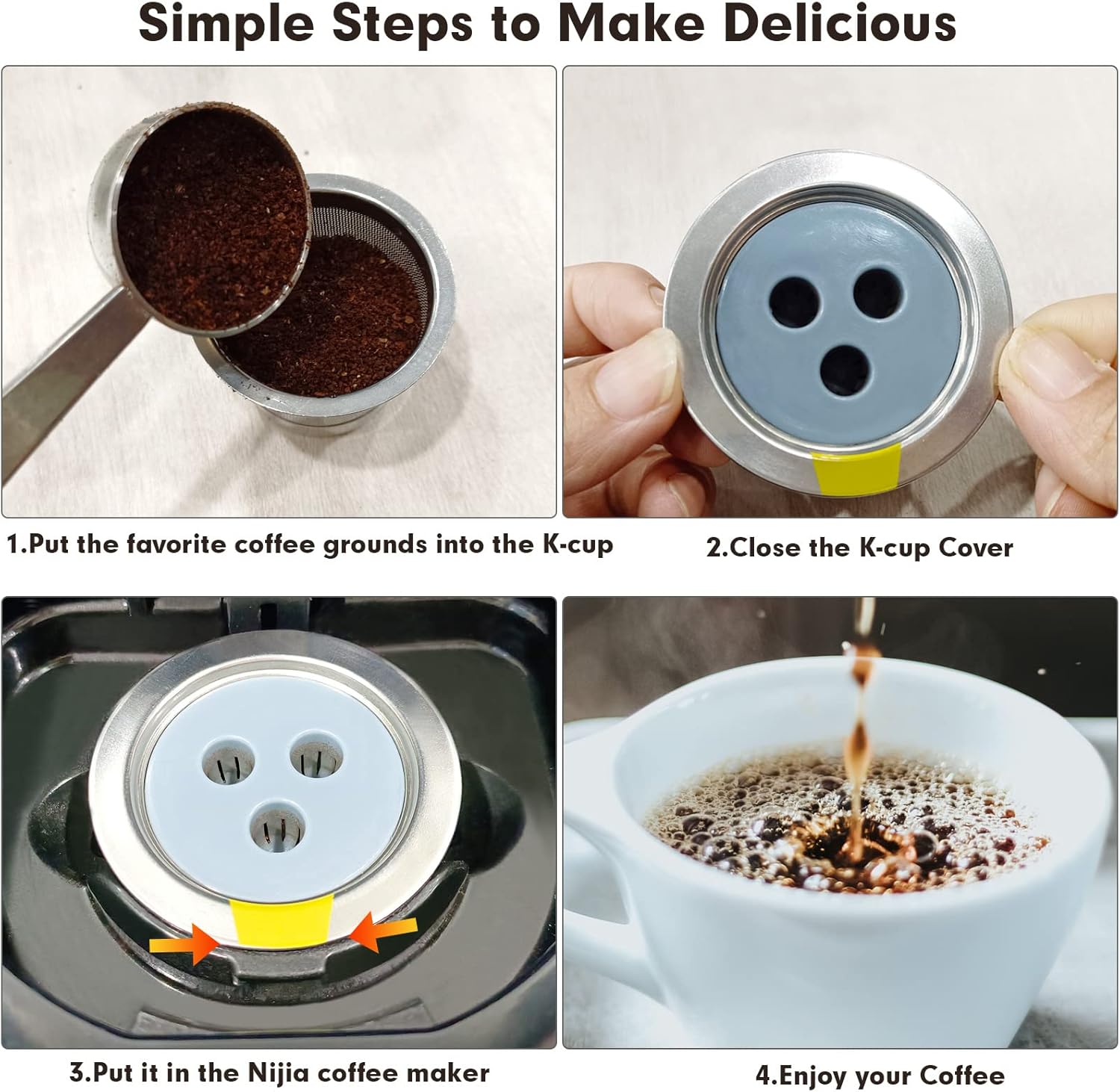 Simple Steps to Make Delicious

1.Put the favorite coffee grounds into the K-cup

2.Close the K-cup Cover

3.Put it in the Nijia coffee maker

4.Enjoy your Coffee