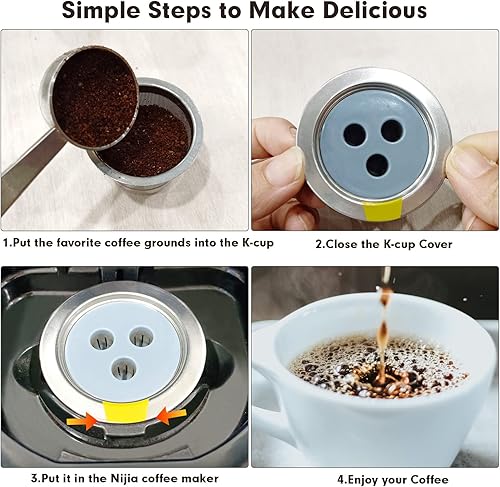 Simple Steps to Make Delicious

1.Put the favorite coffee grounds into the K-cup

2.Close the K-cup Cover

3.Put it in the Nijia coffee maker

4.Enjoy your Coffee