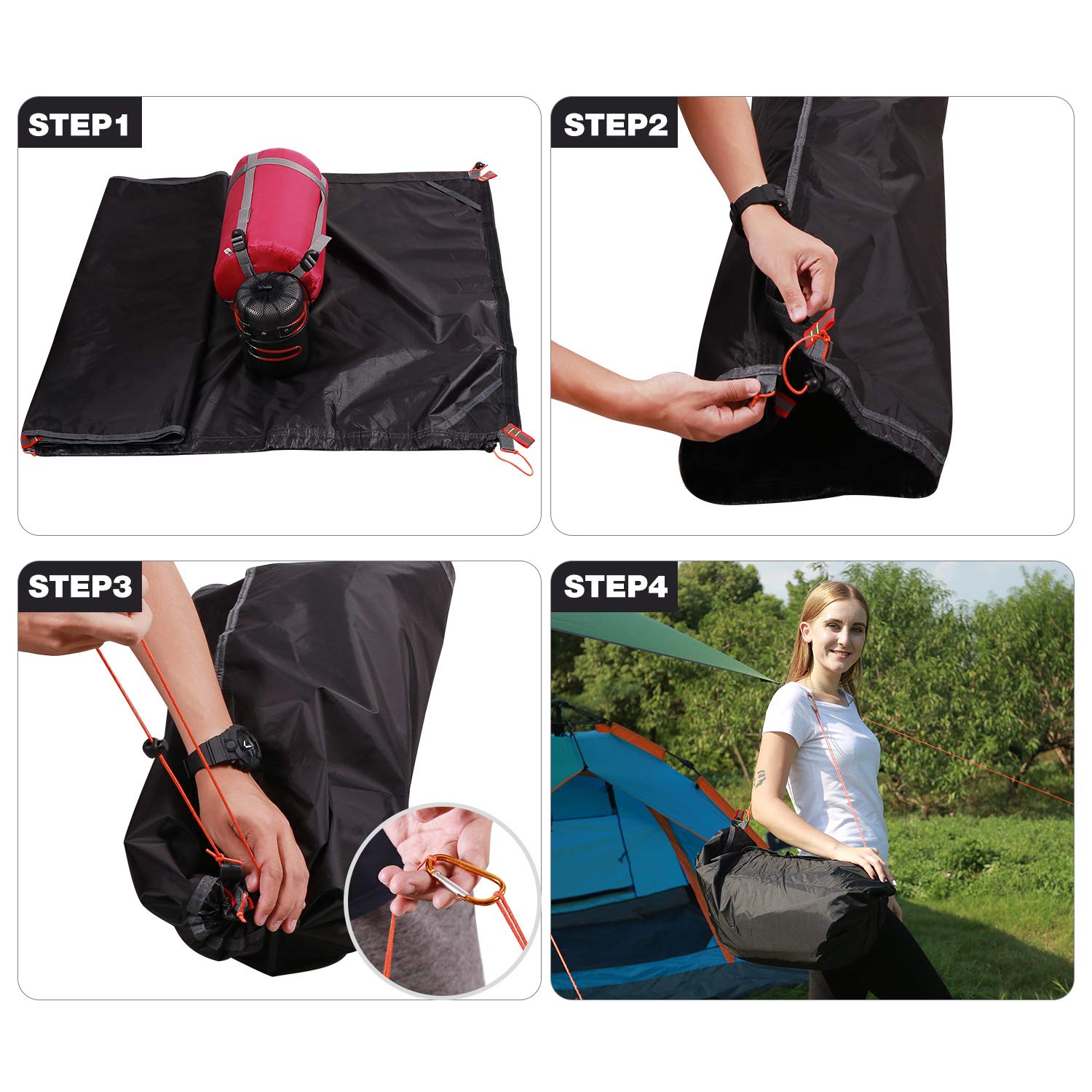 STEP1

STEP2

STEP3

STEP4