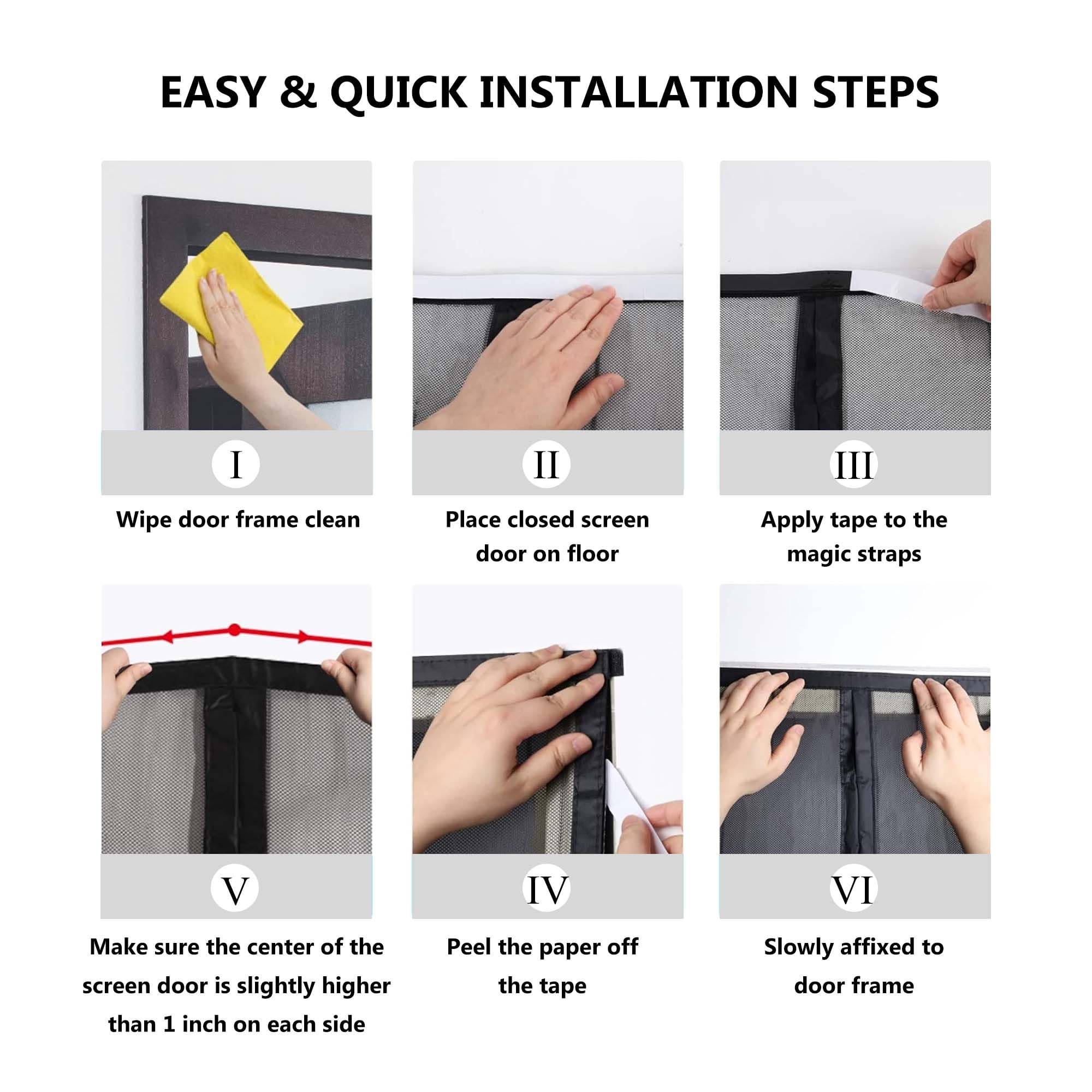 EASY & QUICK INSTALLATION STEPS

I

Wipe door frame clean

II

Place closed screen door on floor

III

Apply tape to the magic straps

V

Make sure the center of the screen door is slightly higher than 1 inch on each side

IV

Peel the paper off the tape

VI

Slowly affixed to door frame