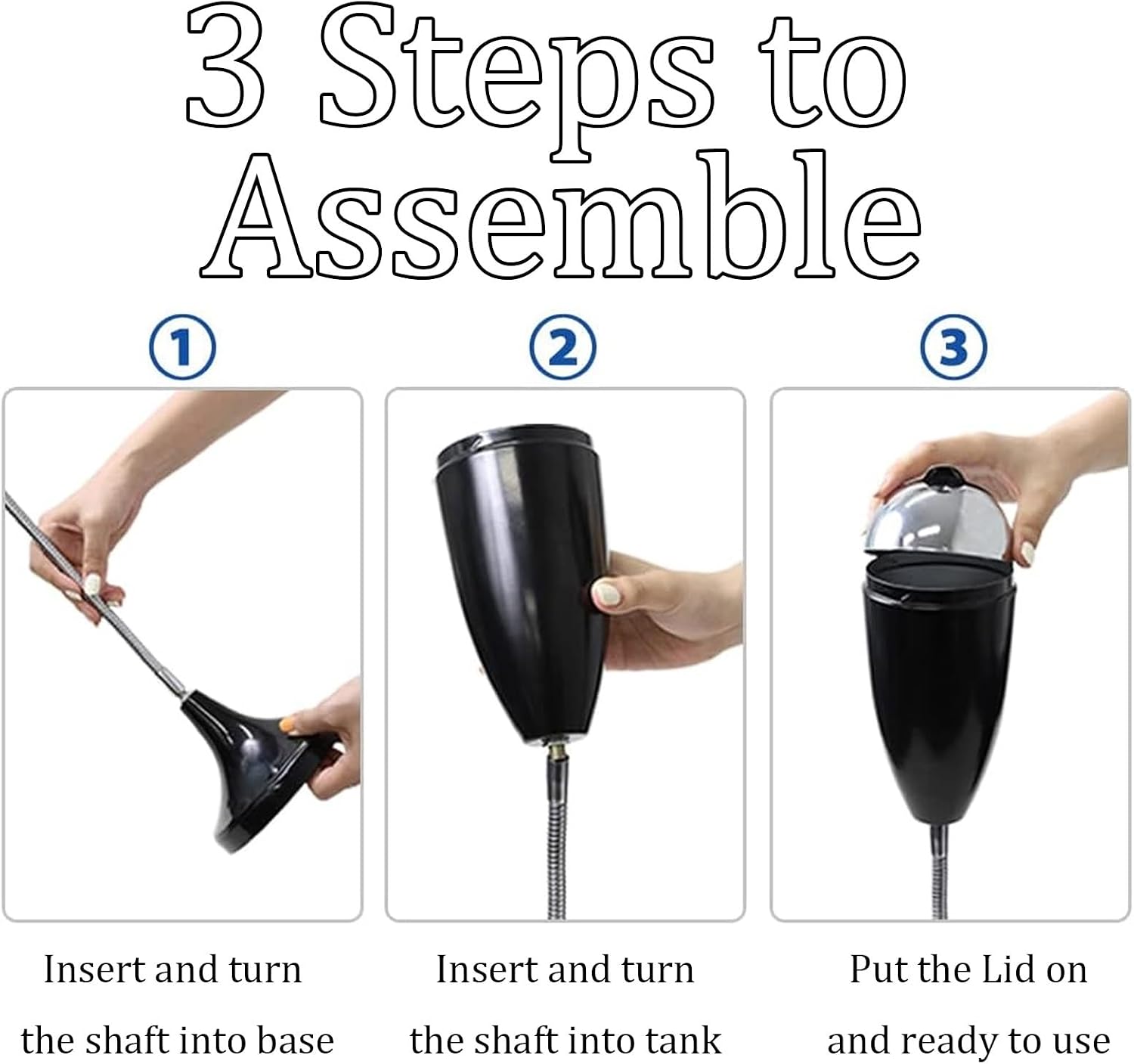 3 Steps to Assemble

①

Insert and turn the shaft into base

②

Insert and turn the shaft into tank

③

Put the Lid on and ready to use