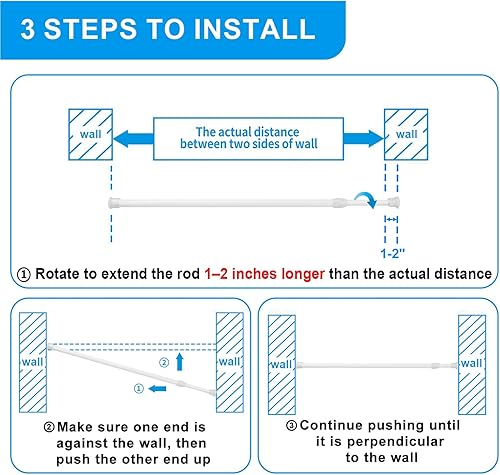 3 STEPS TO INSTALL

wall

The actual distance between two sides of wall

wall

1-2"

① Rotate to extend the rod 1–2 inches longer than the actual distance

wall

②

①

wall

② Make sure one end is against the wall, then push the other end up

wall

wall

③ Continue pushing until it is perpendicular to the wall