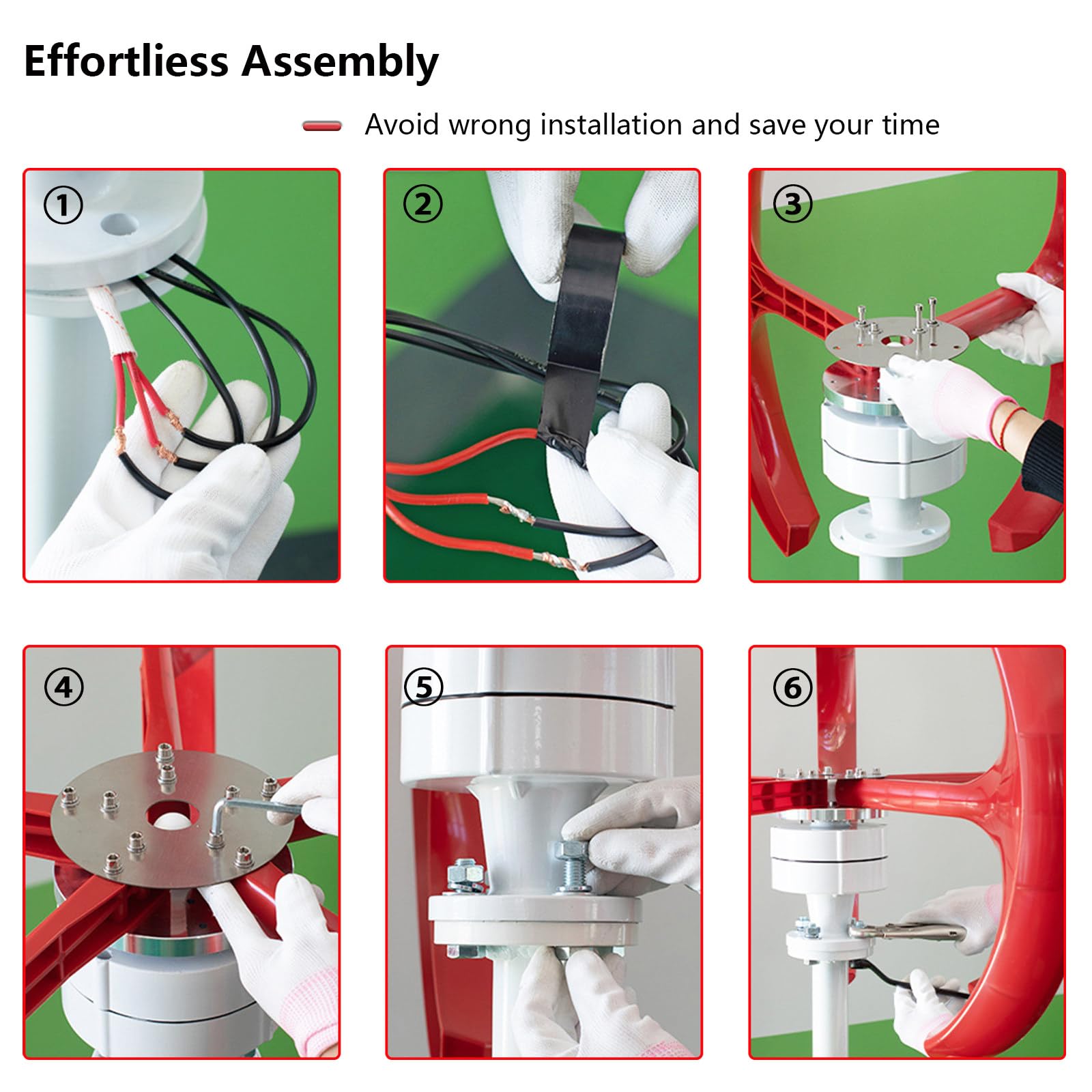 Effortliess Assembly

Avoid wrong installation and save your time

①

②

③

④

⑤

⑥