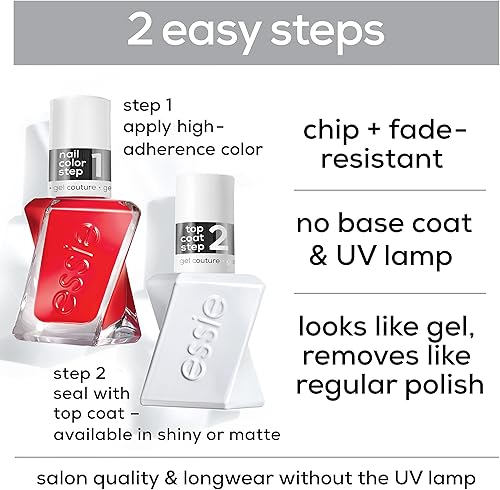 2 easy steps

step 1
apply high-adherence color

nail color step 1

• gel couture • ge

essie

top coat step 2

gel couture

essie

step 2
seal with top coat – available in shiny or matte

chip + fade-resistant

no base coat & UV lamp

looks like gel, removes like regular polish

salon quality & longwear without the UV lamp