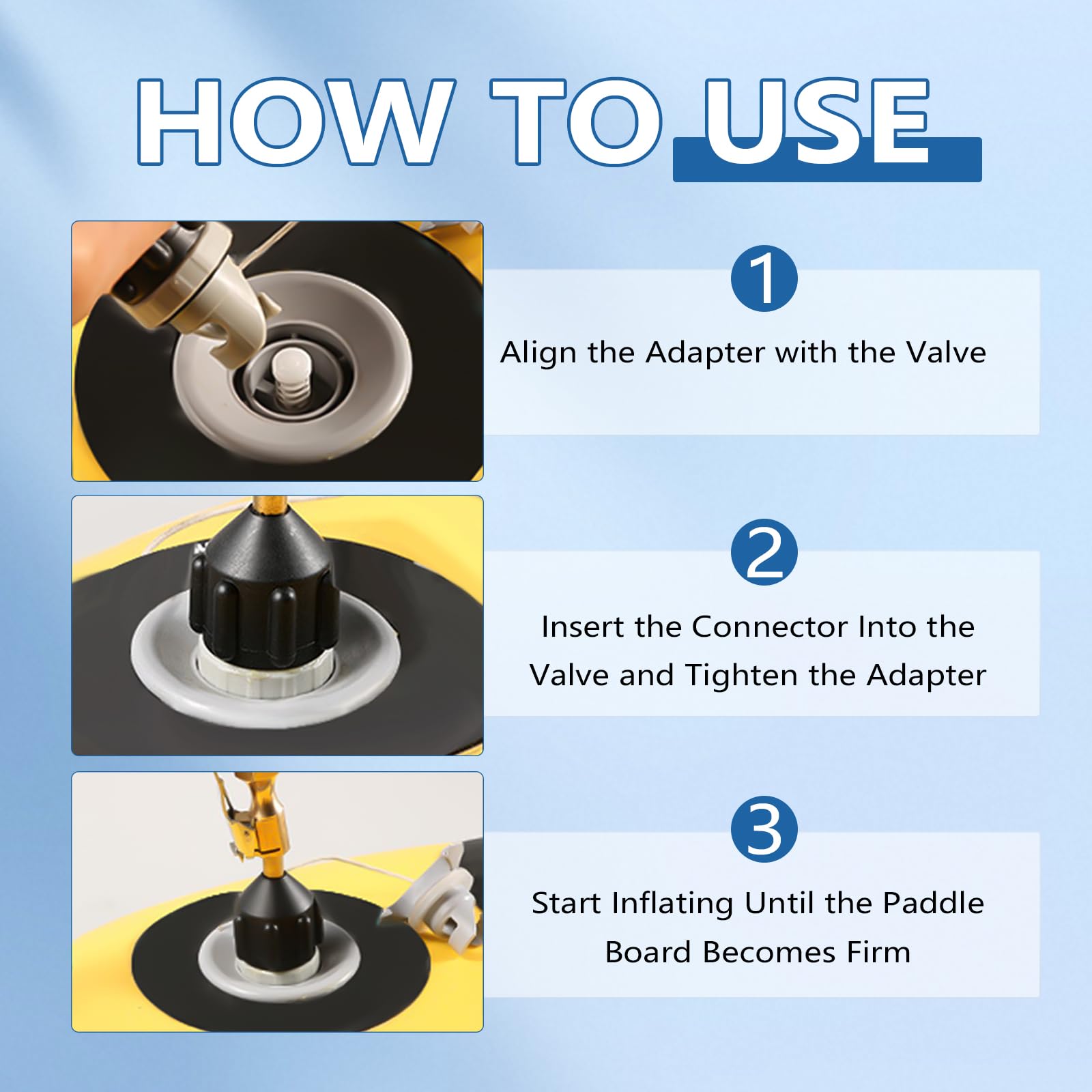 HOW TO USE

1

Align the Adapter with the Valve

2

Insert the Connector Into the Valve and Tighten the Adapter

3

Start Inflating Until the Paddle Board Becomes Firm