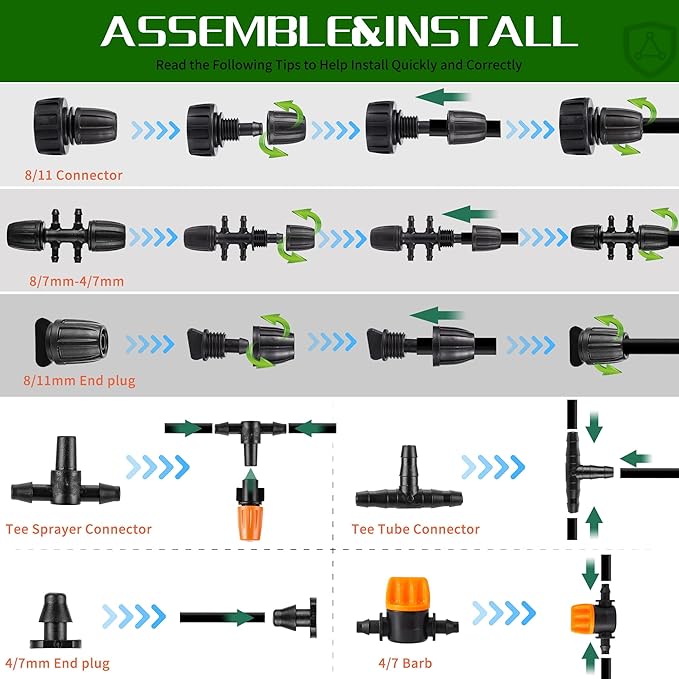 ASSEMBLE&INSTALL

Read the Following Tips to Help Install Quickly and Correctly

8/11 Connector

8/7mm-4/7mm

8/11mm End plug

Tee Sprayer Connector

Tee Tube Connector

4/7mm End plug

4/7 Barb