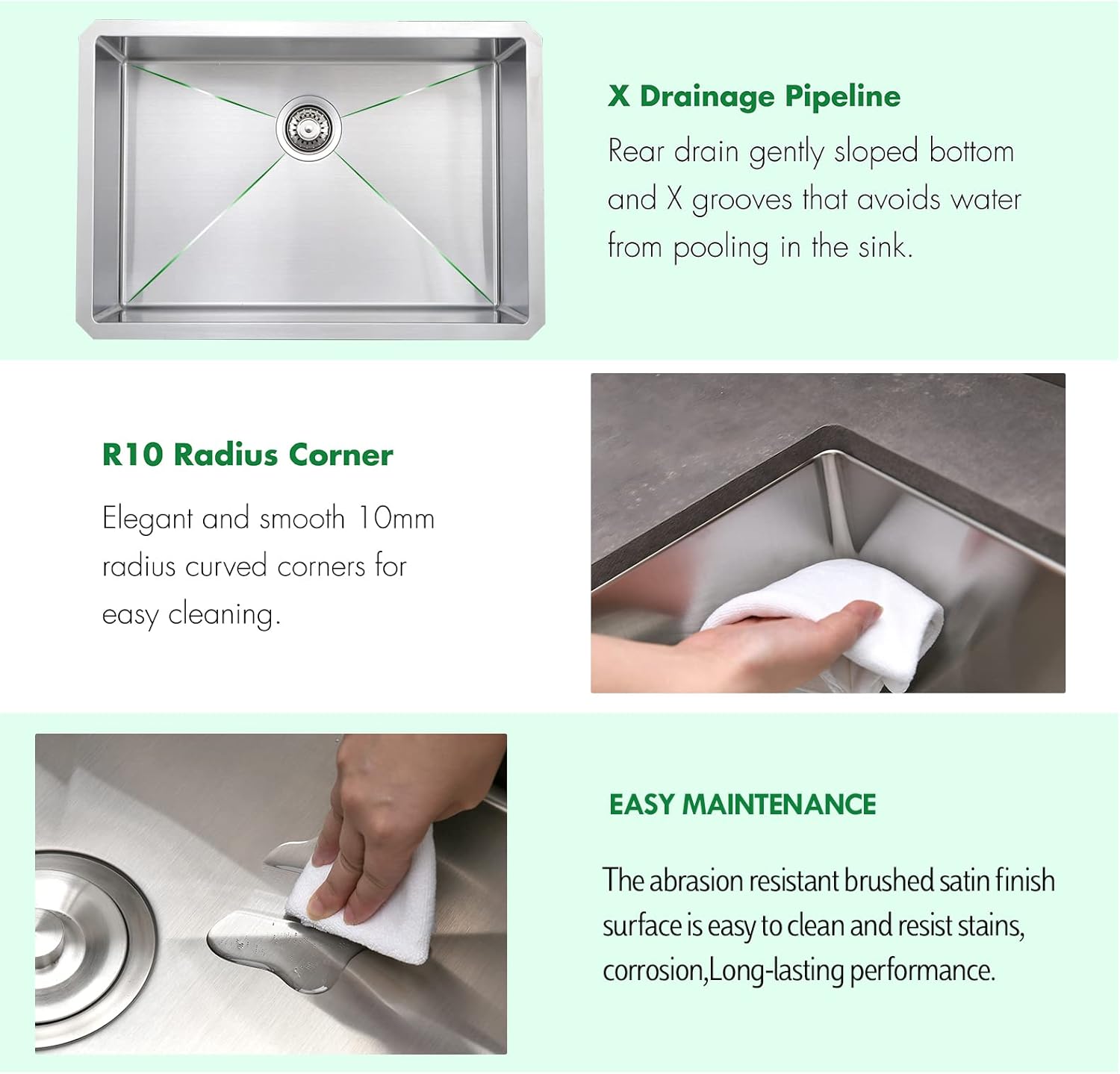 X Drainage Pipeline

Rear drain gently sloped bottom and X grooves that avoids water from pooling in the sink.

R10 Radius Corner

Elegant and smooth 10mm radius curved corners for easy cleaning.

EASY MAINTENANCE

The abrasion resistant brushed satin finish surface is easy to clean and resist stains, corrosion,Long-lasting performance.