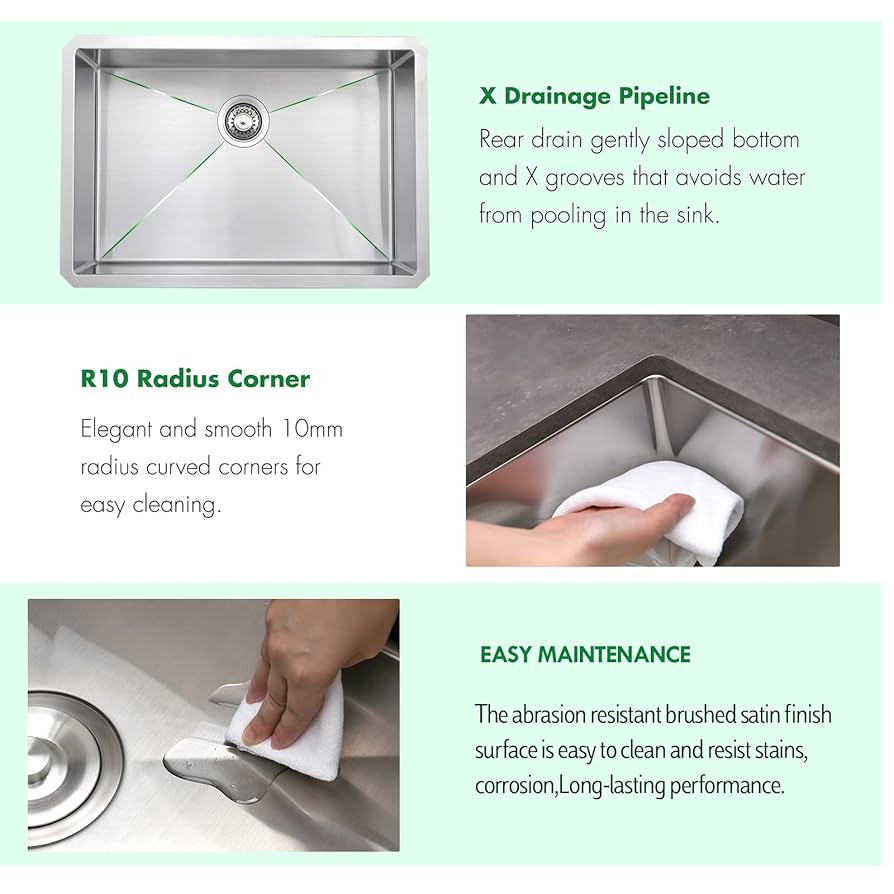 X Drainage Pipeline

Rear drain gently sloped bottom and X grooves that avoids water from pooling in the sink.

R10 Radius Corner

Elegant and smooth 10mm radius curved corners for easy cleaning.

EASY MAINTENANCE

The abrasion resistant brushed satin finish surface is easy to clean and resist stains, corrosion,Long-lasting performance.