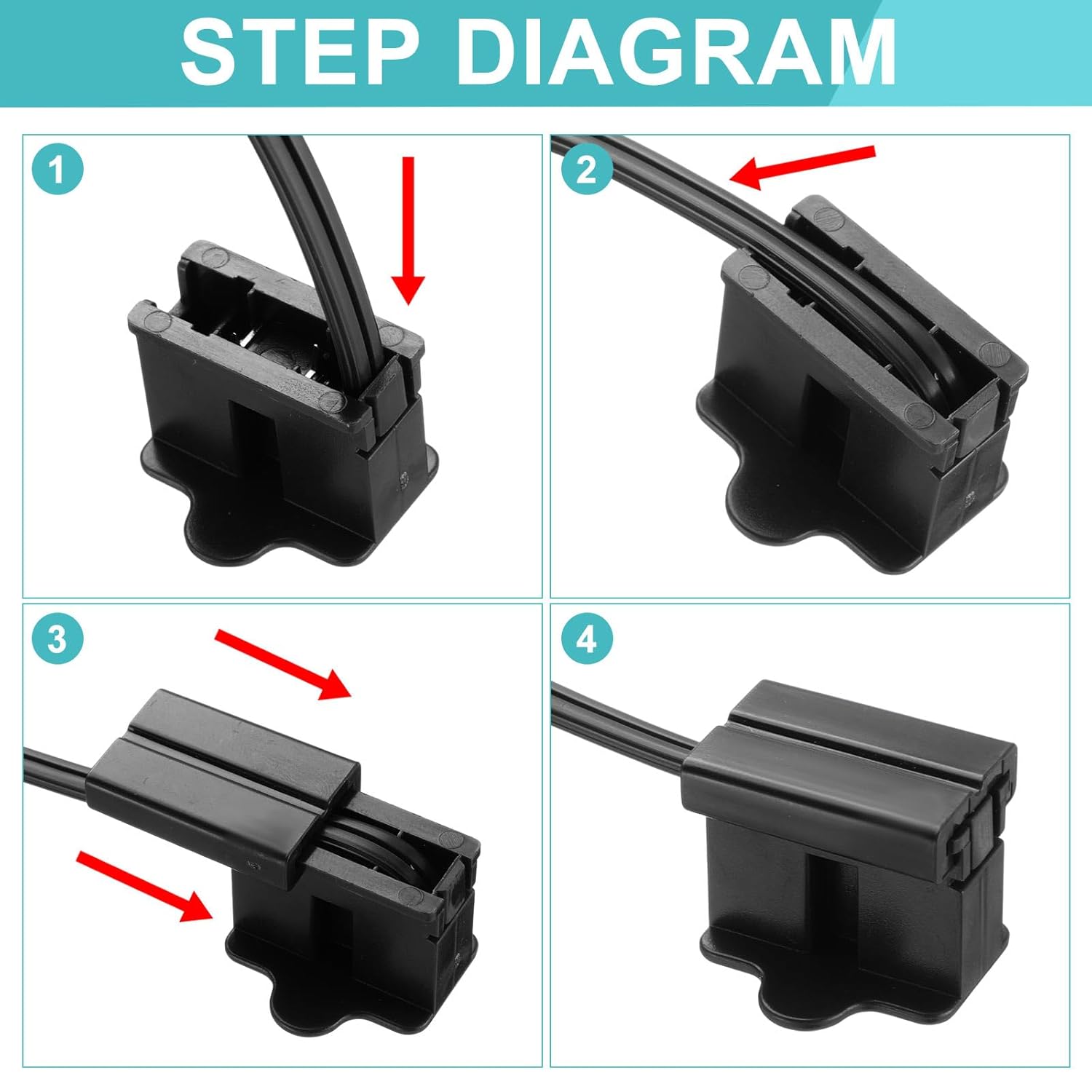 STEP DIAGRAM

1

2

3

4