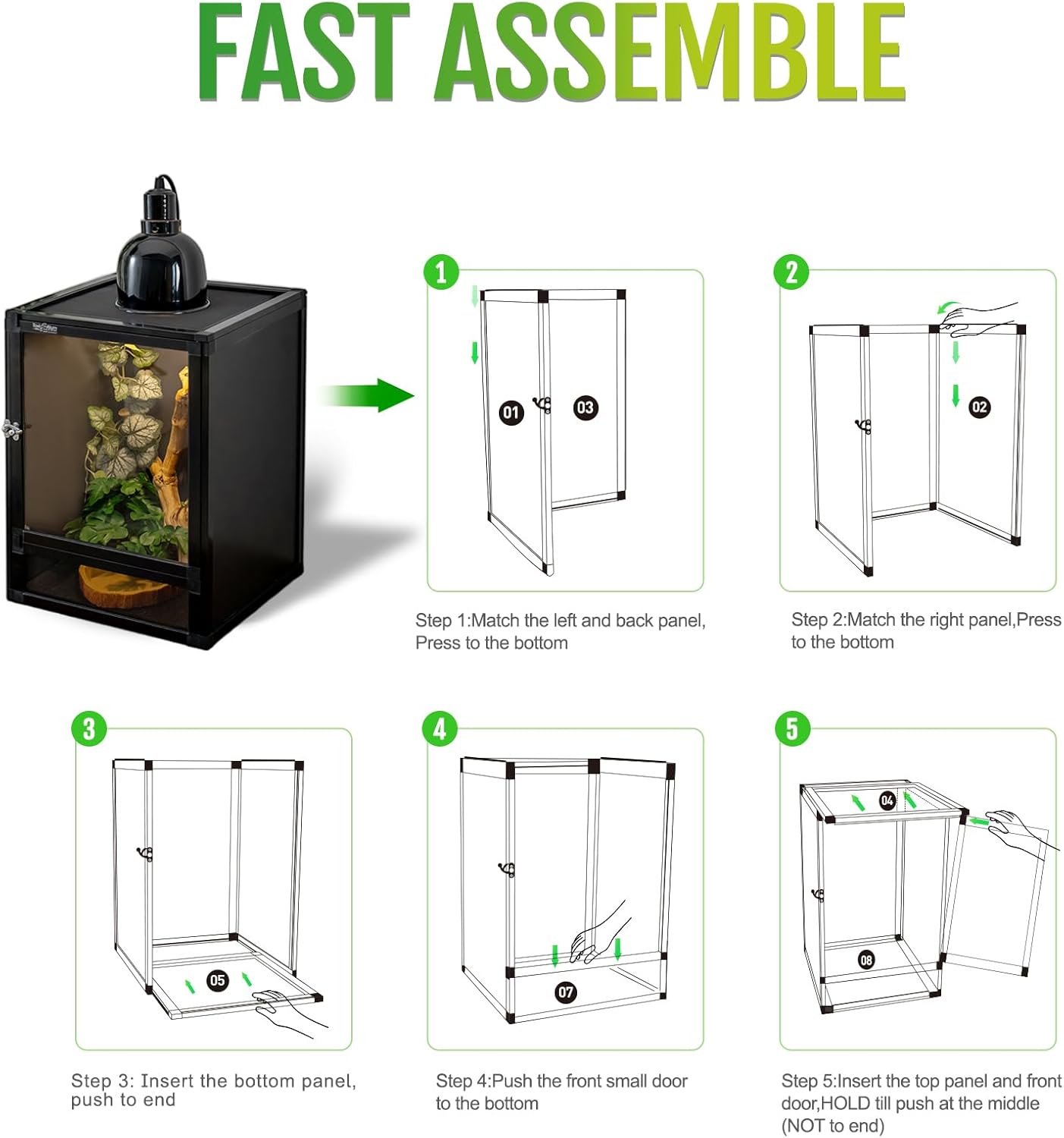 FAST ASSEMBLE

1

01

03

Step 1:Match the left and back panel, Press to the bottom

2

02

Step 2:Match the right panel,Press to the bottom

3

05

Step 3: Insert the bottom panel, push to end

4

07

Step 4:Push the front small door to the bottom

5

04

08

Step 5:Insert the top panel and front door,HOLD till push at the middle (NOT to end)