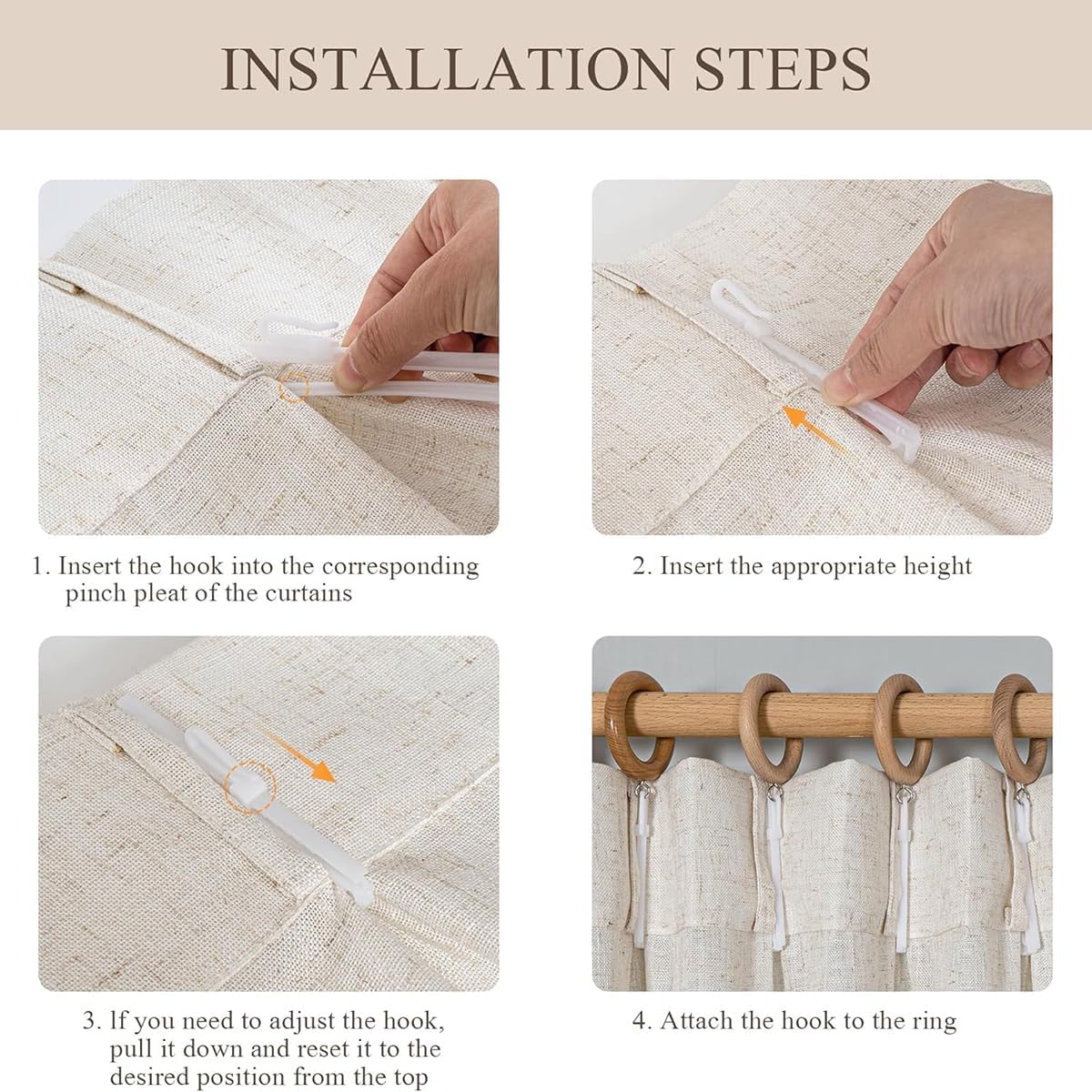 INSTALLATION STEPS

1. Insert the hook into the corresponding pinch pleat of the curtains

2. Insert the appropriate height

3. If you need to adjust the hook, pull it down and reset it to the desired position from the top

4. Attach the hook to the ring