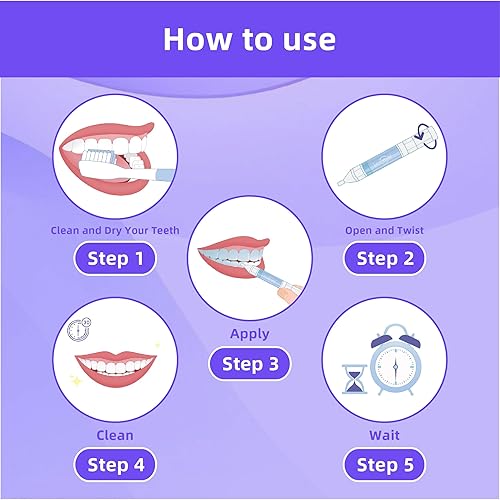 How to use

Clean and Dry Your Teeth

Step 1

Open and Twist

Step 2

Apply

Step 3

Clean

Step 4

Wait

Step 5