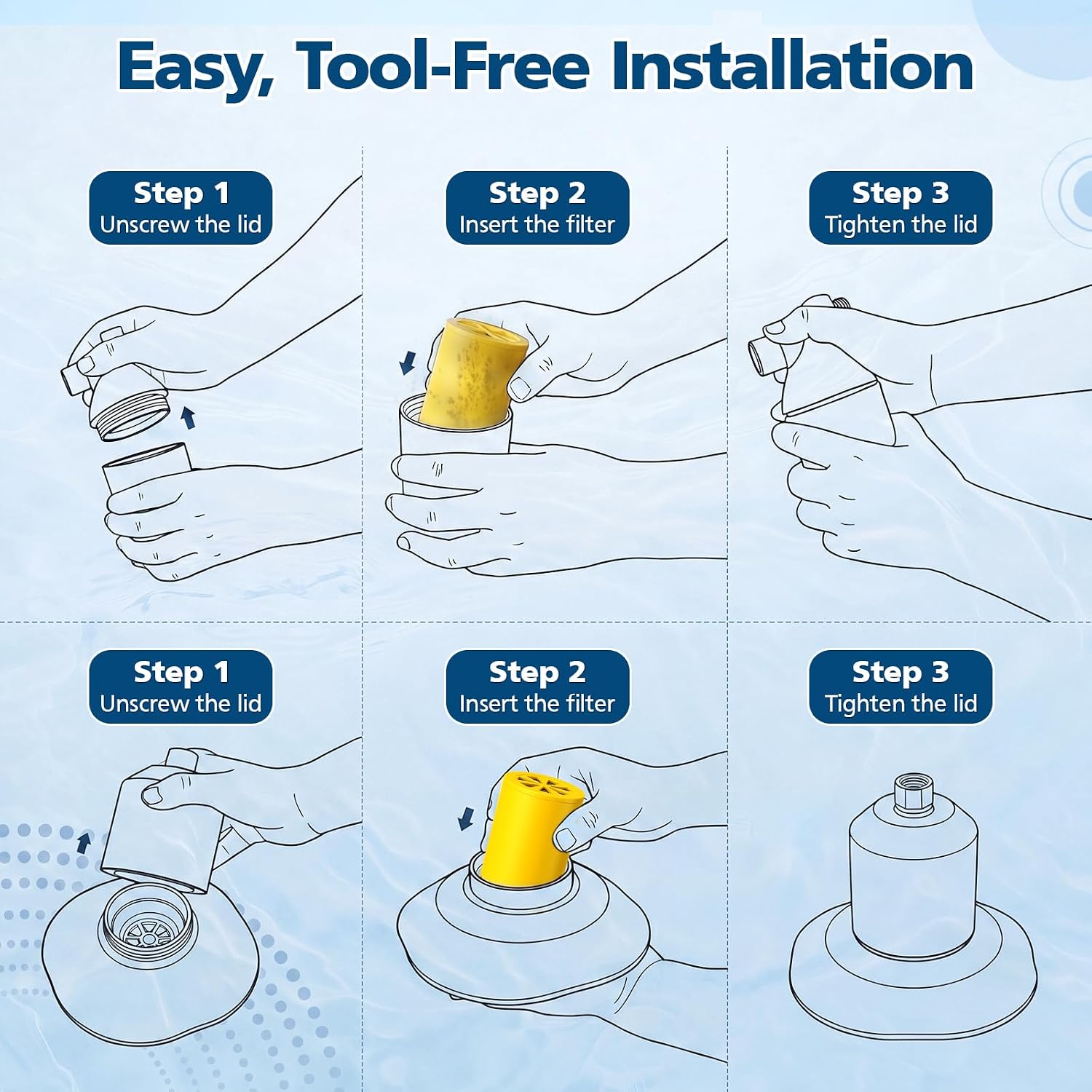 Easy, Tool-Free Installation

Step 1
Unscrew the lid

Step 2
Insert the filter

Step 3
Tighten the lid

Step 1
Unscrew the lid

Step 2
Insert the filter

Step 3
Tighten the lid